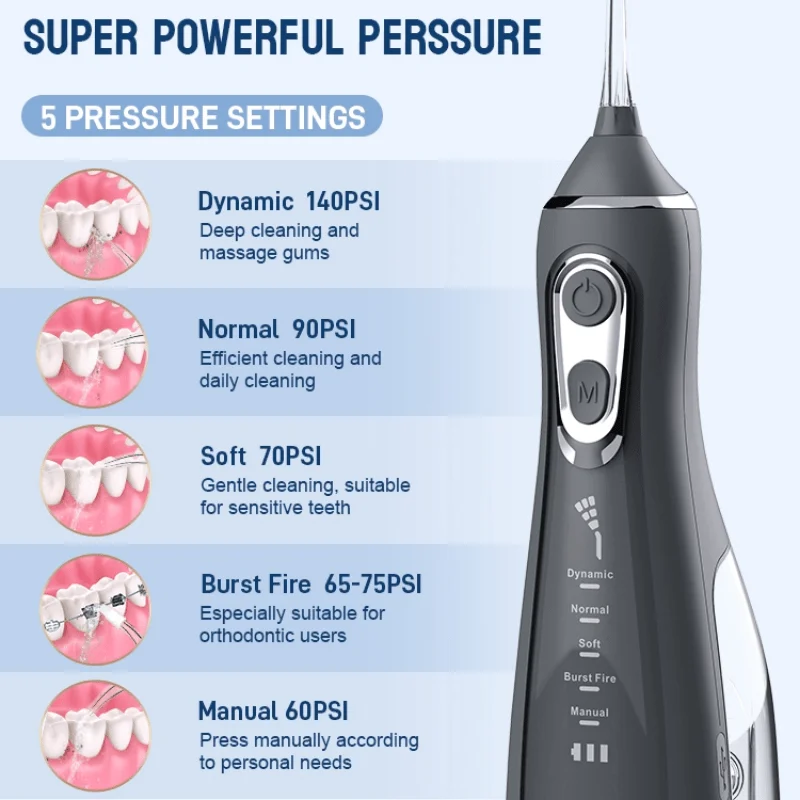 SUPER POWERFUL PERSSURE

5 PRESSURE SETTINGS

Dynamic 140PSI
Deep cleaning and massage gums

Normal 90PSI
Efficient cleaning and daily cleaning

Soft 70PSI
Gentle cleaning, suitable for sensitive teeth

Burst Fire 65-75PSI
Especially suitable for orthodontic users

Manual 60PSI
Press manually according to personal needs

M

Dynamic
Normal
Soft
Burst Fire
Manual