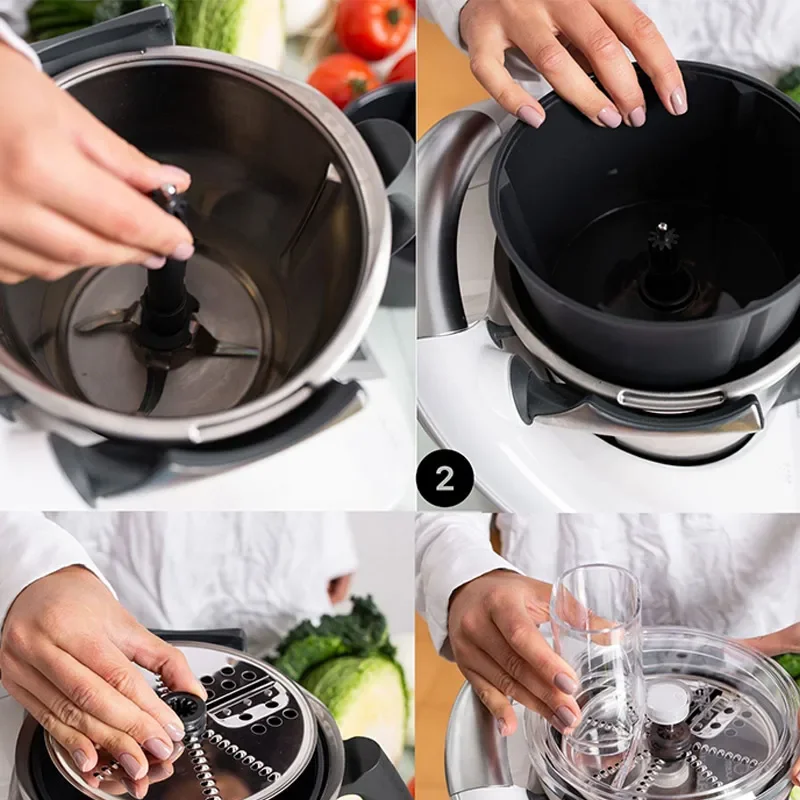 2