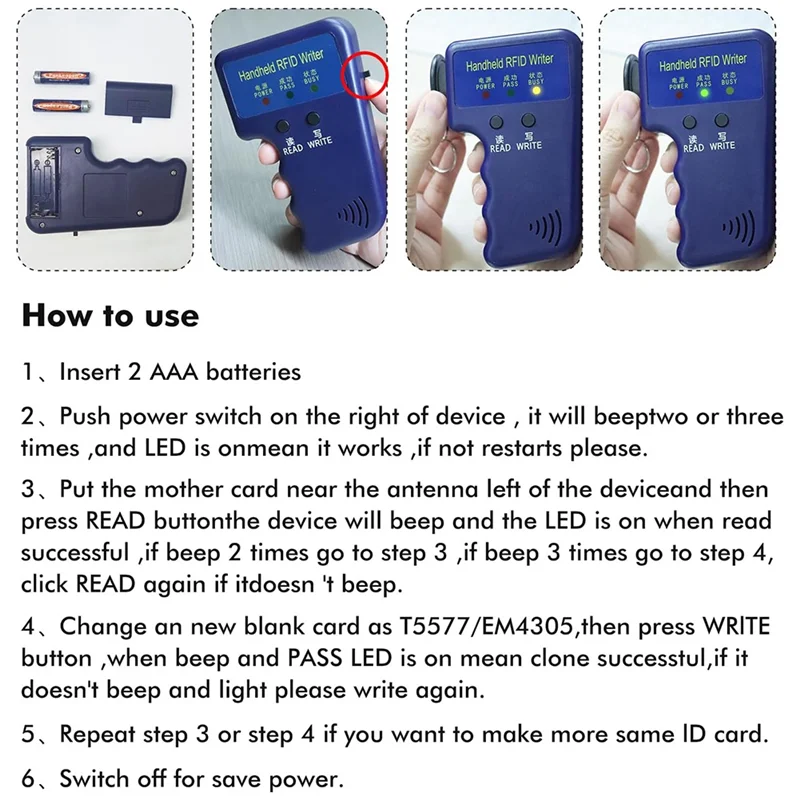 Handheld RFID Writer
电源 POWER 成功 PASS 状态 BUSY
读 READ 写 WRITE

Handheld RFID Writer
电源 POWER 成功 PASS 状态 BUSY
读 READ 写 WRITE

Handheld RFID Writer
电源 POWER 成功 PASS 状态 BUSY
读 READ 写 WRITE

How to use

1、Insert 2 AAA batteries

2、Push power switch on the right of device , it will beeptwo or three times ,and LED is onmean it works ,if not restarts please.

3、Put the mother card near the antenna left of the deviceand then press READ buttonthe device will beep and the LED is on when read successful ,if beep 2 times go to step 3 ,if beep 3 times go to step 4, click READ again if itdoesn 't beep.

4、Change an new blank card as T5577/EM4305,then press WRITE button ,when beep and PASS LED is on mean clone successtul,if it doesn't beep and light please write again.

5、Repeat step 3 or step 4 if you want to make more same ID card.

6、Switch off for save power.