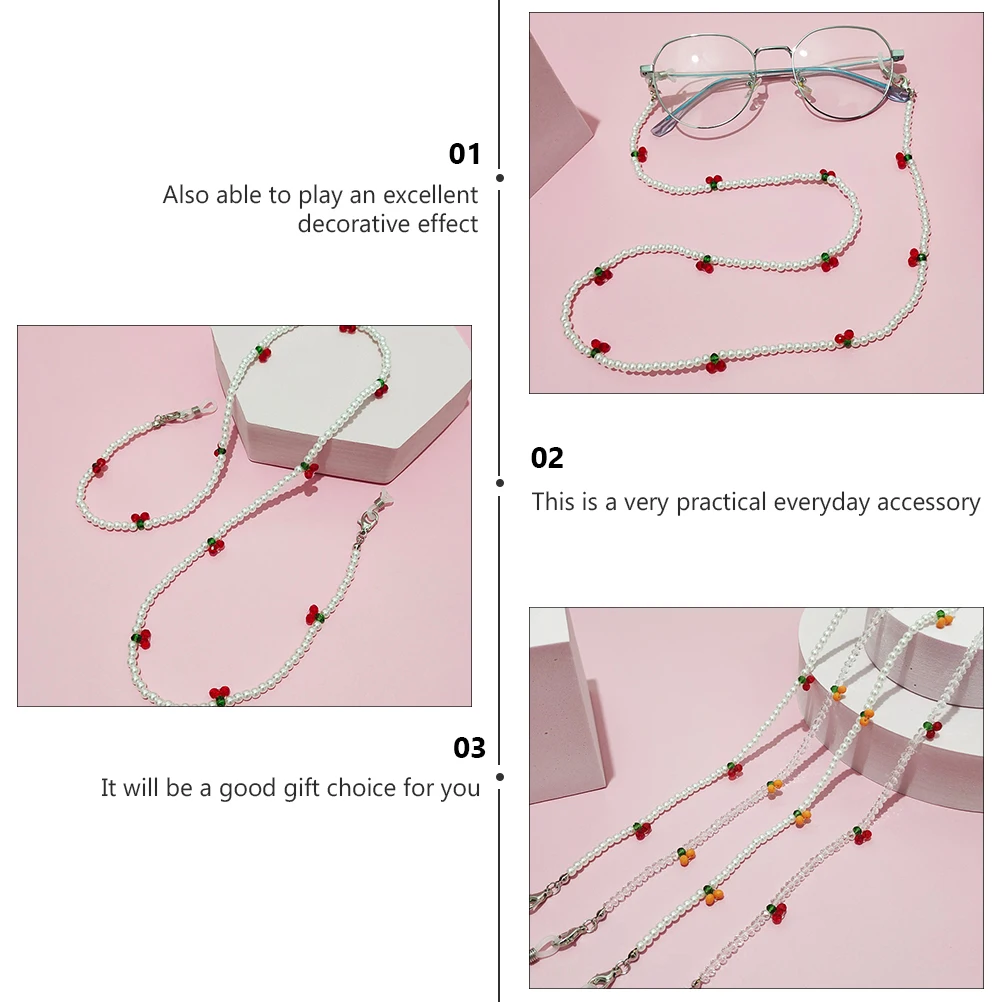 01

Also able to play an excellent decorative effect

02

This is a very practical everyday accessory

03

It will be a good gift choice for you