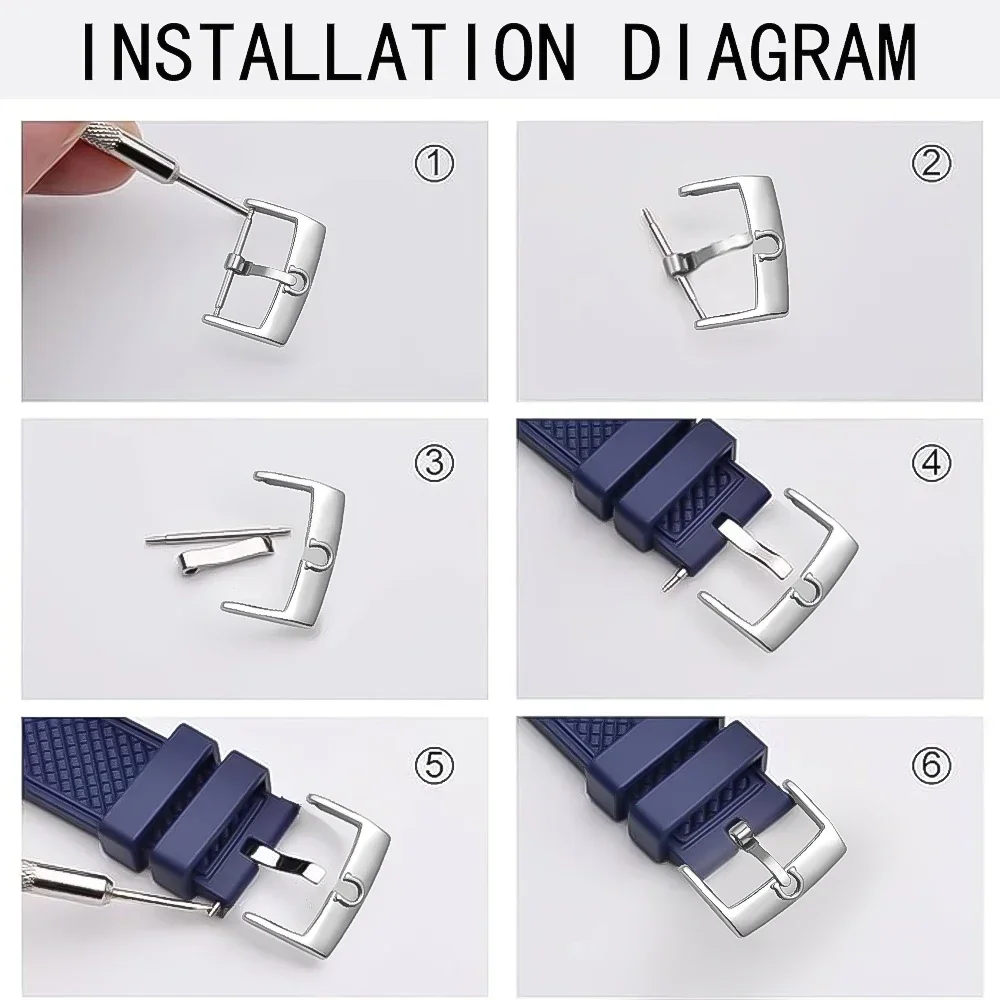 INSTALLATION DIAGRAM

①

②

③

④

⑤

⑥