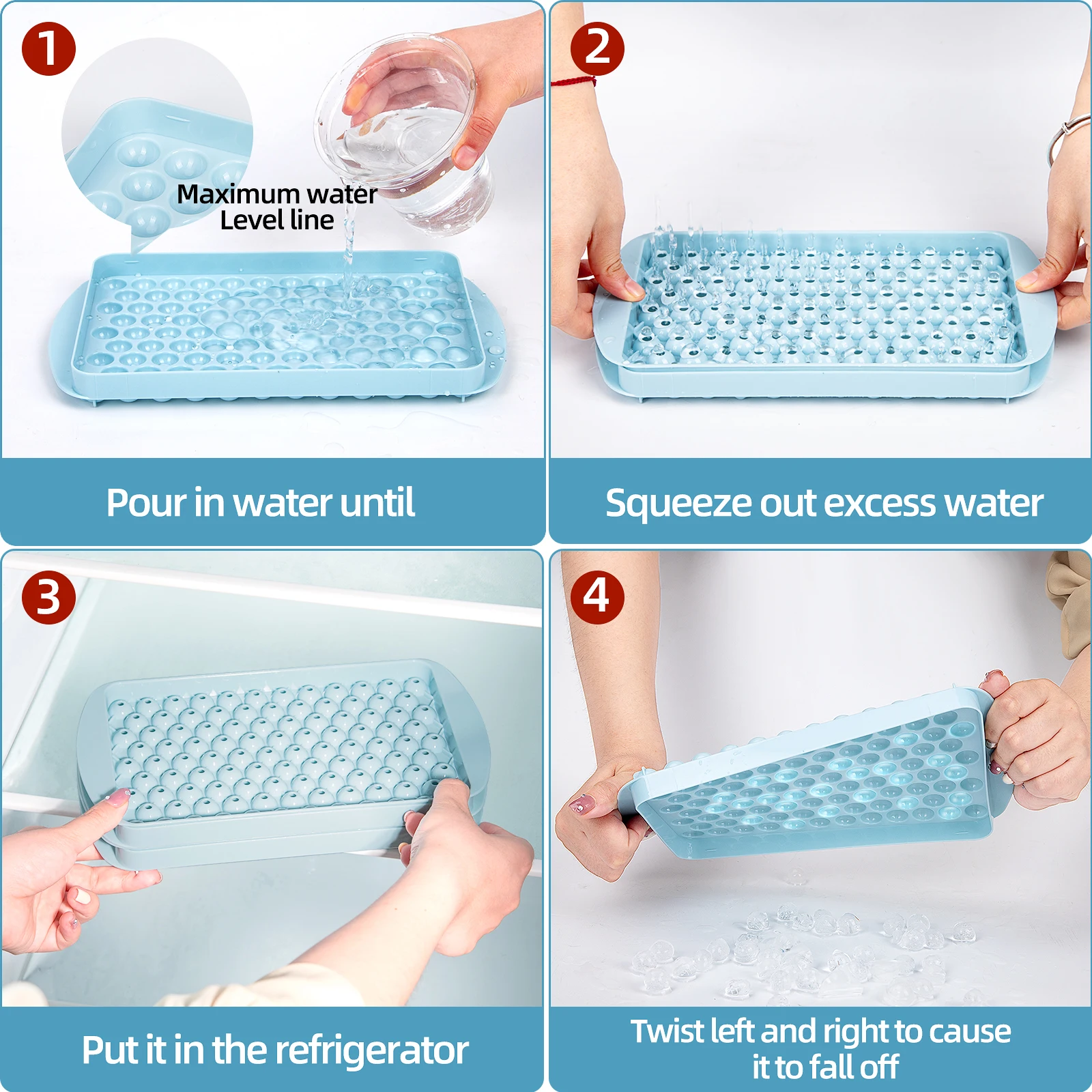 1

Maximum water Level line

Pour in water until

2

Squeeze out excess water

3

Put it in the refrigerator

4

Twist left and right to cause it to fall off