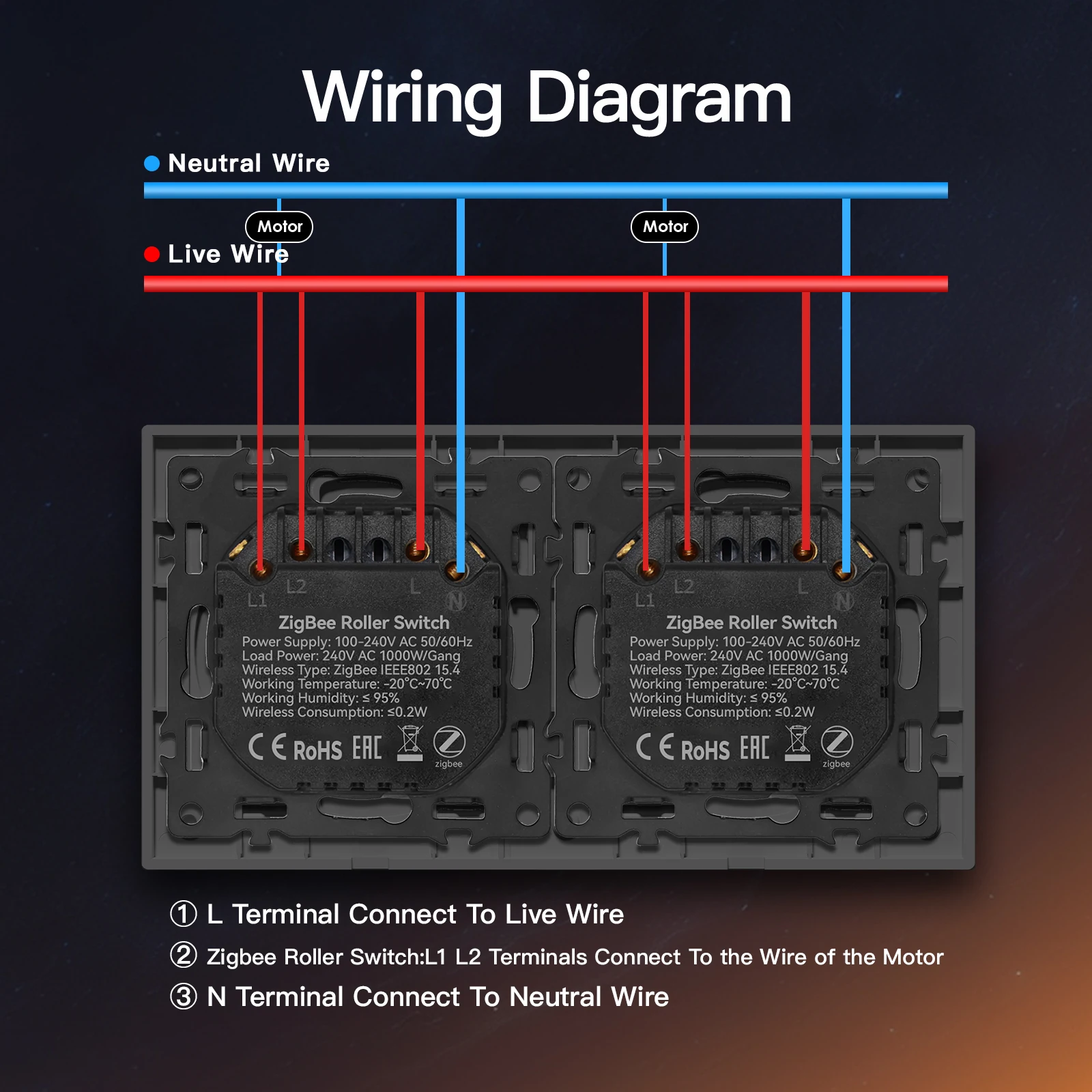 Wiring Diagram

Neutral Wire

Motor

Motor

Live Wire

L1 L2 L N

ZigBee Roller Switch
Power Supply: 100-240V AC 50/60Hz
Load Power: 240V AC 1000W/Gang
Wireless Type: ZigBee IEEE802 15.4
Working Temperature: -20℃~70℃
Working Humidity: ≤ 95%
Wireless Consumption: ≤0.2W

CE RoHS EAC zigbee

L1 L2 L N

ZigBee Roller Switch
Power Supply: 100-240V AC 50/60Hz
Load Power: 240V AC 1000W/Gang
Wireless Type: ZigBee IEEE802 15.4
Working Temperature: -20℃~70℃
Working Humidity: ≤ 95%
Wireless Consumption: ≤0.2W

CE RoHS EAC zigbee

① L Terminal Connect To Live Wire
② Zigbee Roller Switch:L1 L2 Terminals Connect To the Wire of the Motor
③ N Terminal Connect To Neutral Wire