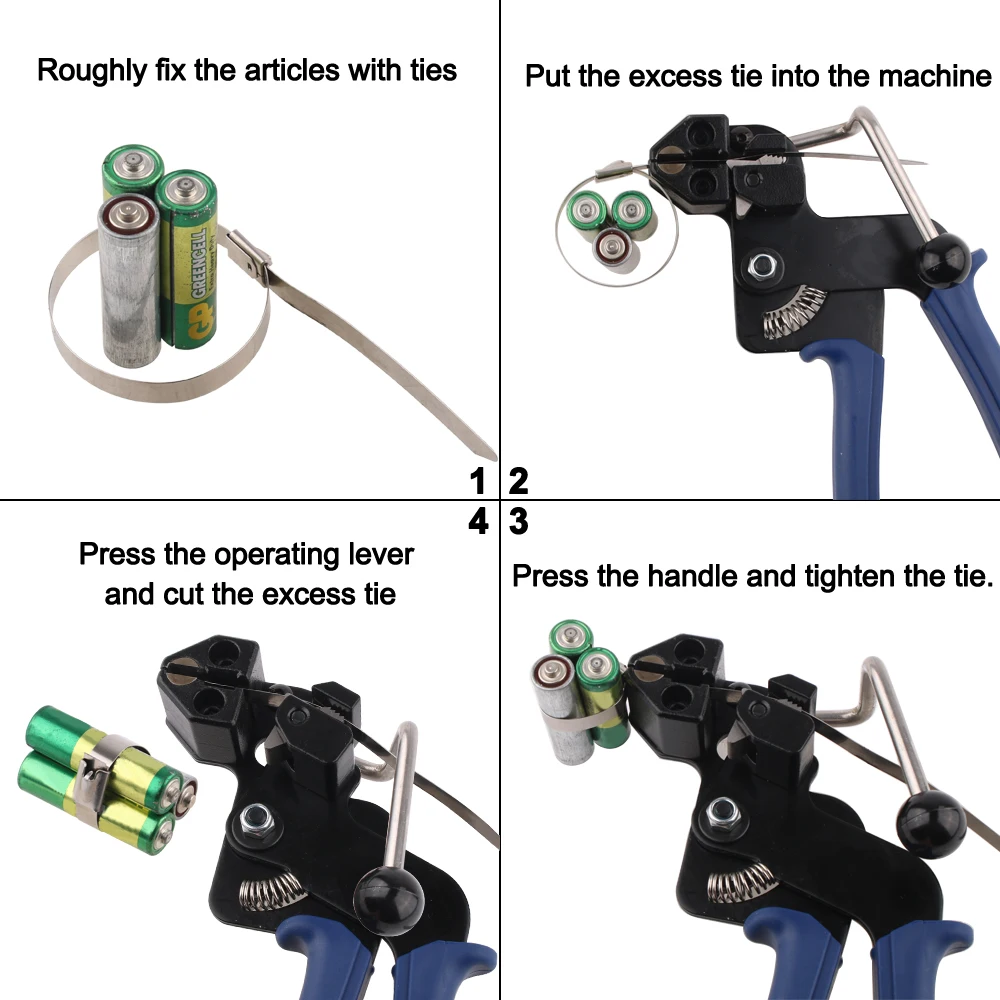 Roughly fix the articles with ties

GP GREENCELL

1

Put the excess tie into the machine

2

4

Press the operating lever and cut the excess tie

3

Press the handle and tighten the tie.