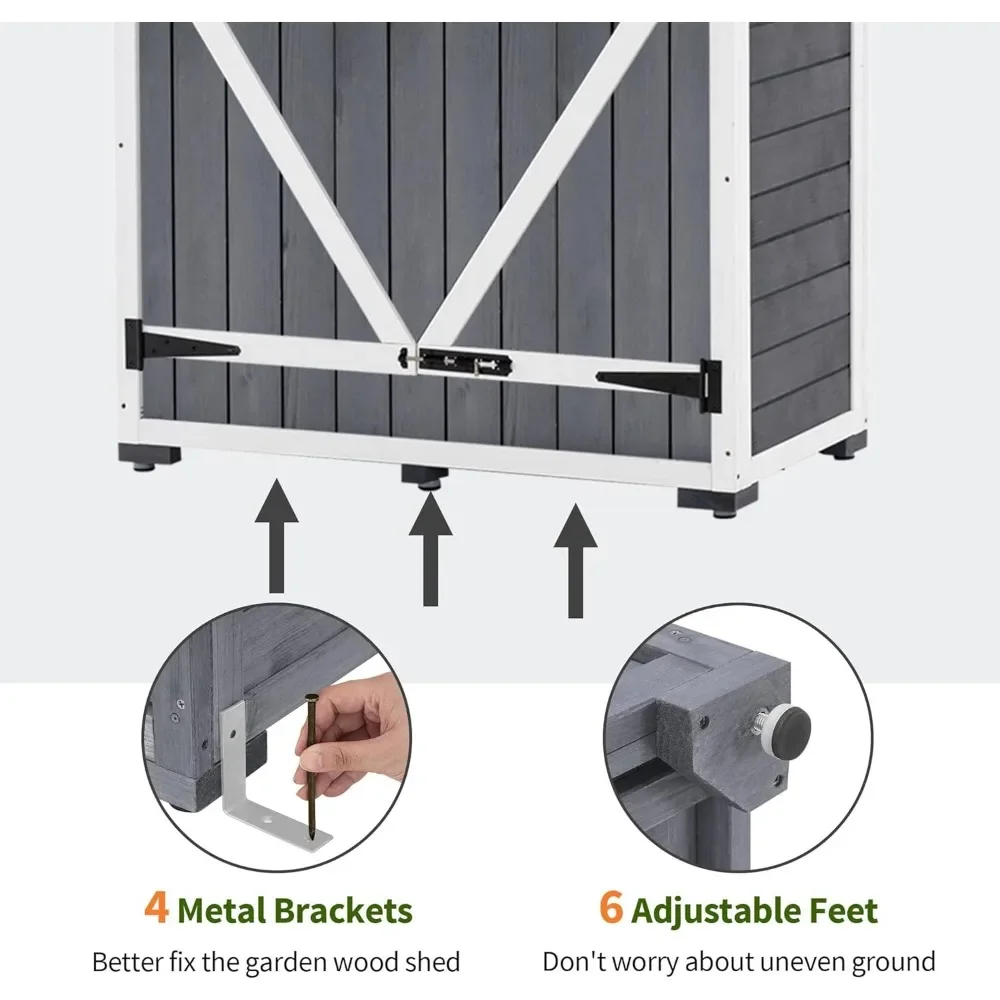 4 Metal Brackets
Better fix the garden wood shed

6 Adjustable Feet
Don't worry about uneven ground