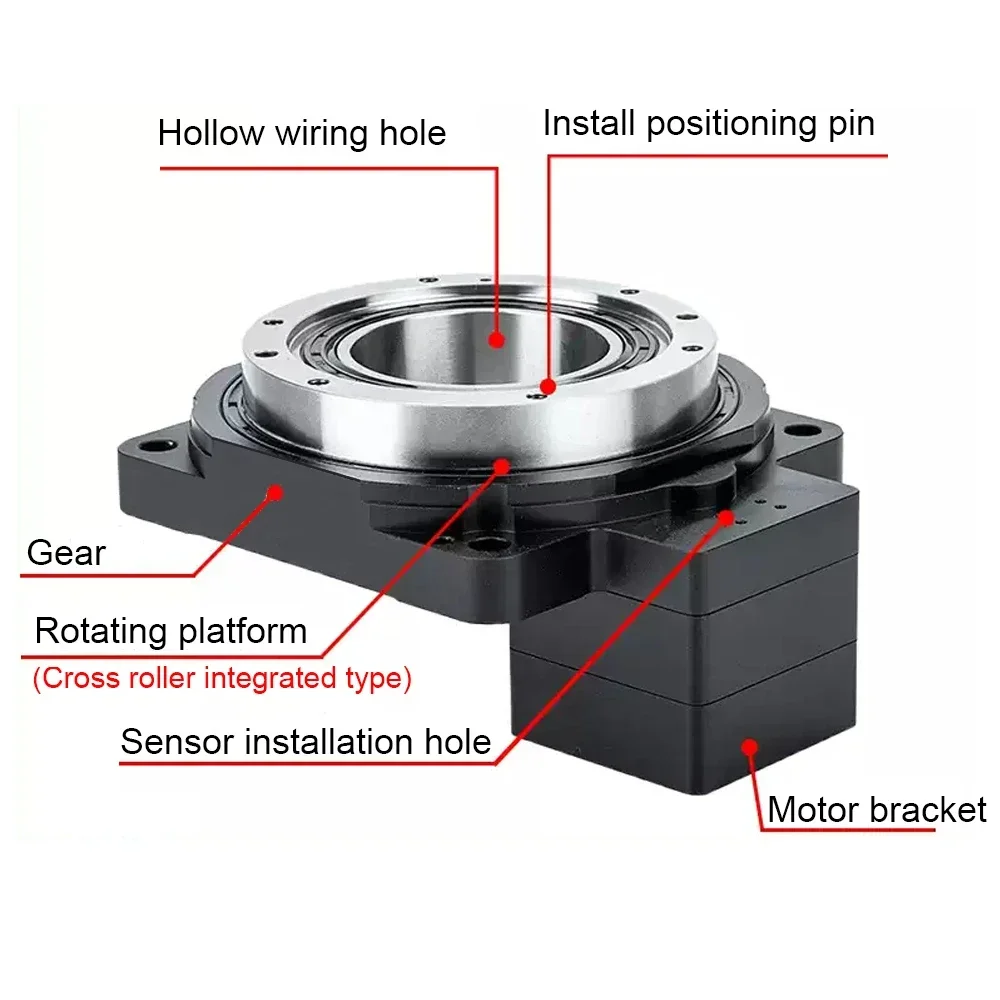 Hollow wiring hole

Install positioning pin

Gear

Rotating platform
(Cross roller integrated type)

Sensor installation hole

Motor bracket