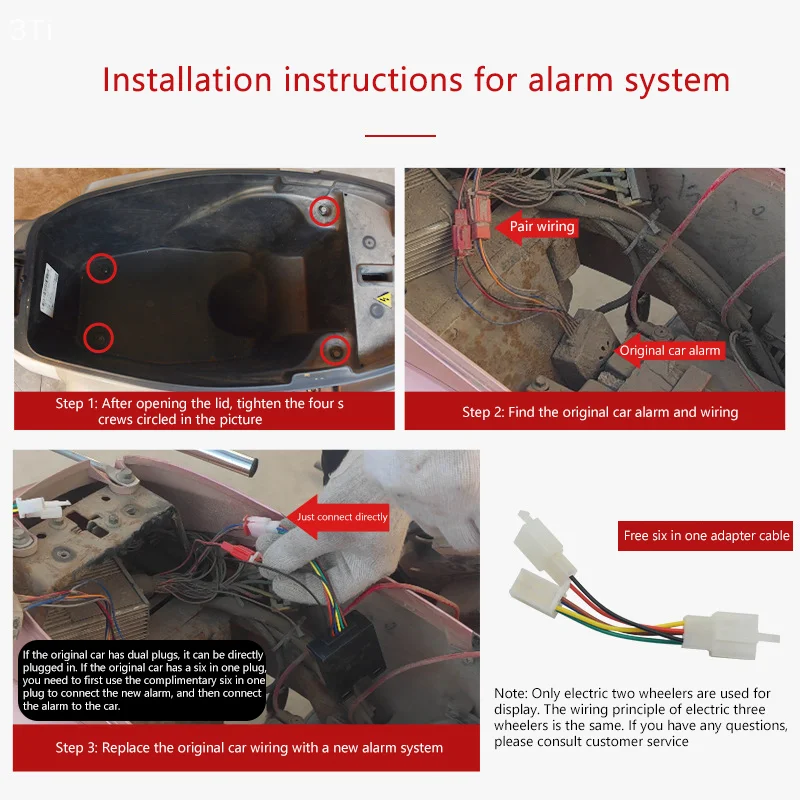 3Ti

Installation instructions for alarm system

Step 1: After opening the lid, tighten the four s crews circled in the picture

Pair wiring

Original car alarm

Step 2: Find the original car alarm and wiring

Just connect directly

If the original car has dual plugs, it can be directly plugged in. If the original car has a six in one plug, you need to first use the complimentary six in one plug to connect the new alarm, and then connect the alarm to the car.

Step 3: Replace the original car wiring with a new alarm system

Free six in one adapter cable

Note: Only electric two wheelers are used for display. The wiring principle of electric three wheelers is the same. If you have any questions, please consult customer service