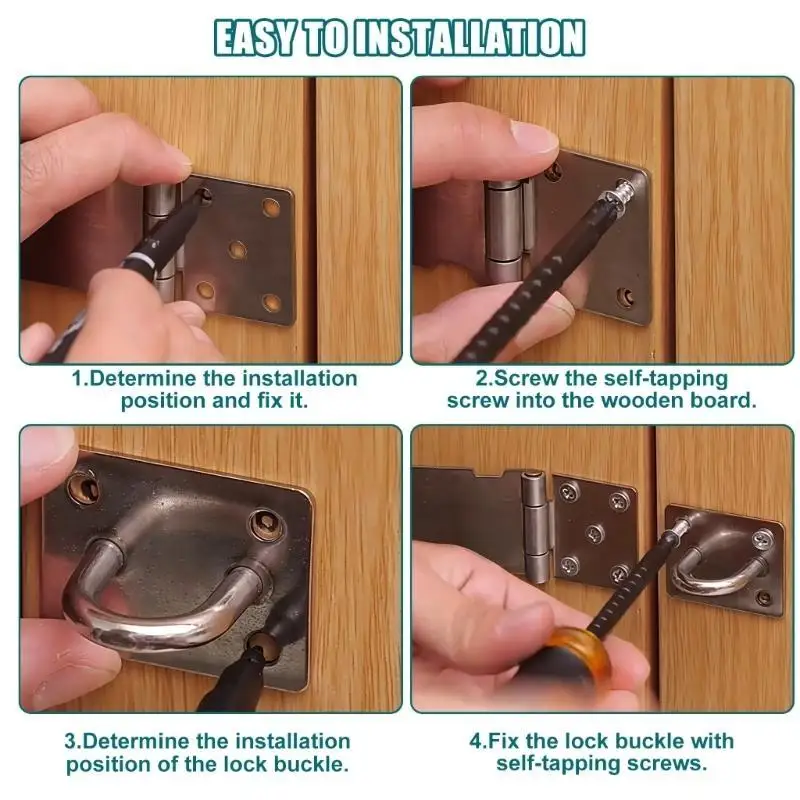 EASY TO INSTALLATION

1.Determine the installation position and fix it.

2.Screw the self-tapping screw into the wooden board.

3.Determine the installation position of the lock buckle.

4.Fix the lock buckle with self-tapping screws.