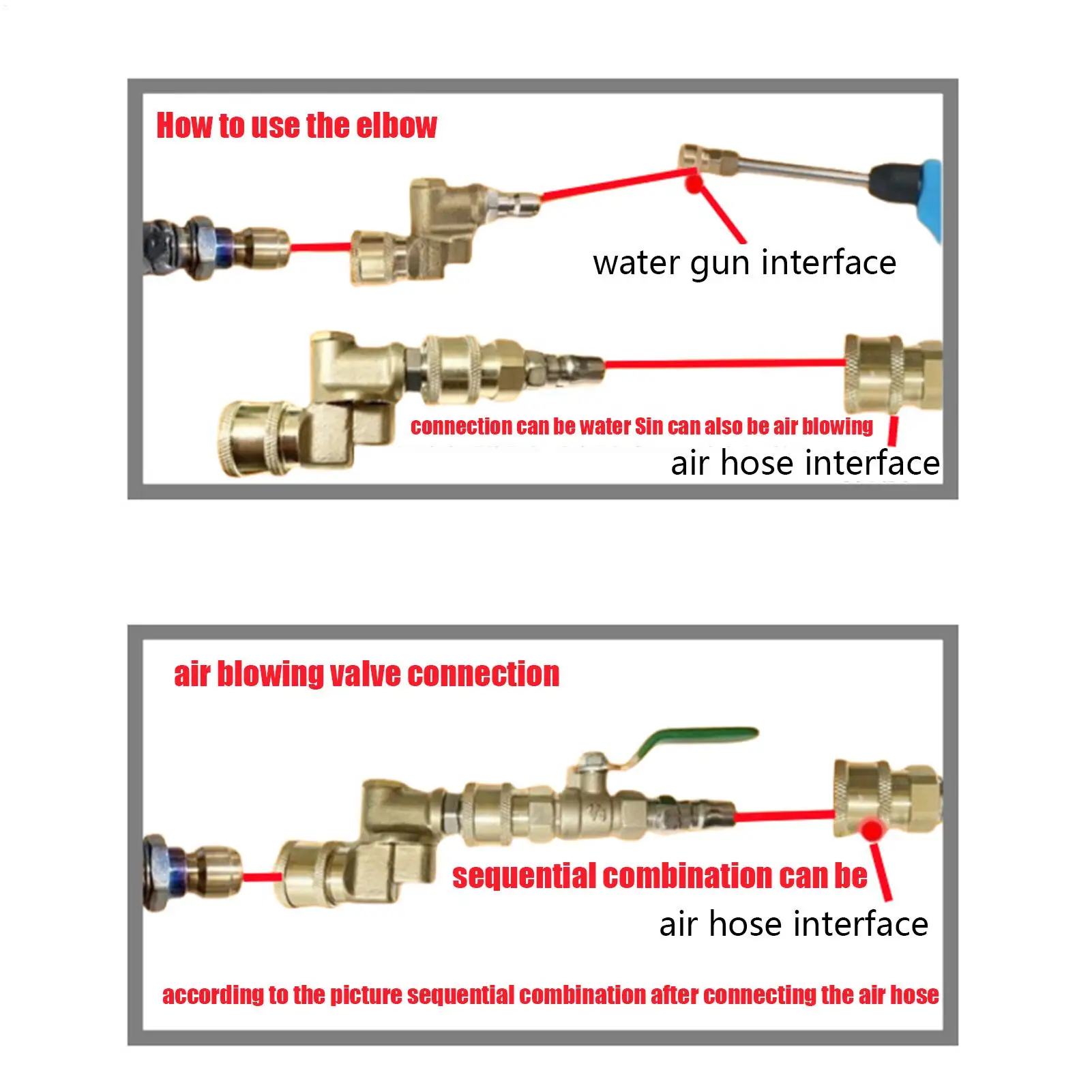 How to use the elbow

water gun interface

connection can be water Sin can also be air blowing

air hose interface

air blowing valve connection

sequential combination can be

air hose interface

according to the picture sequential combination after connecting the air hose