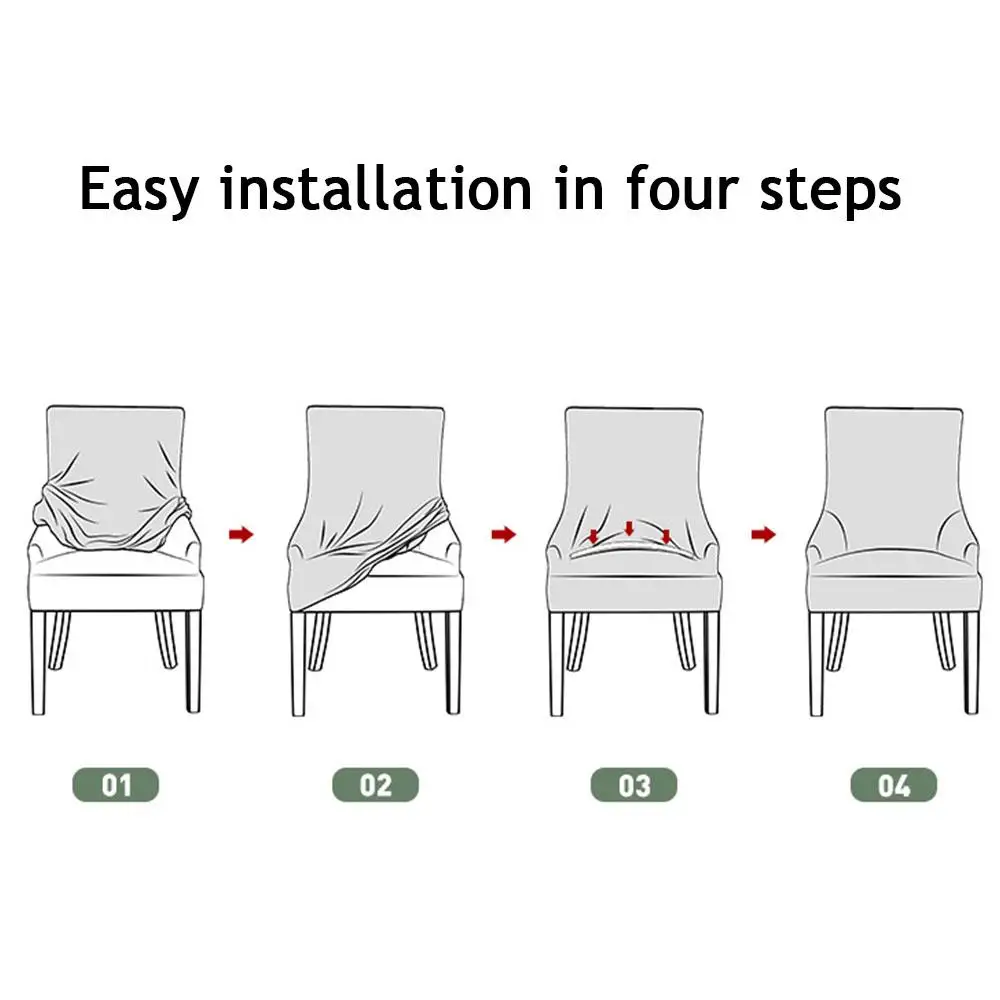 Easy installation in four steps

01

02

03

04