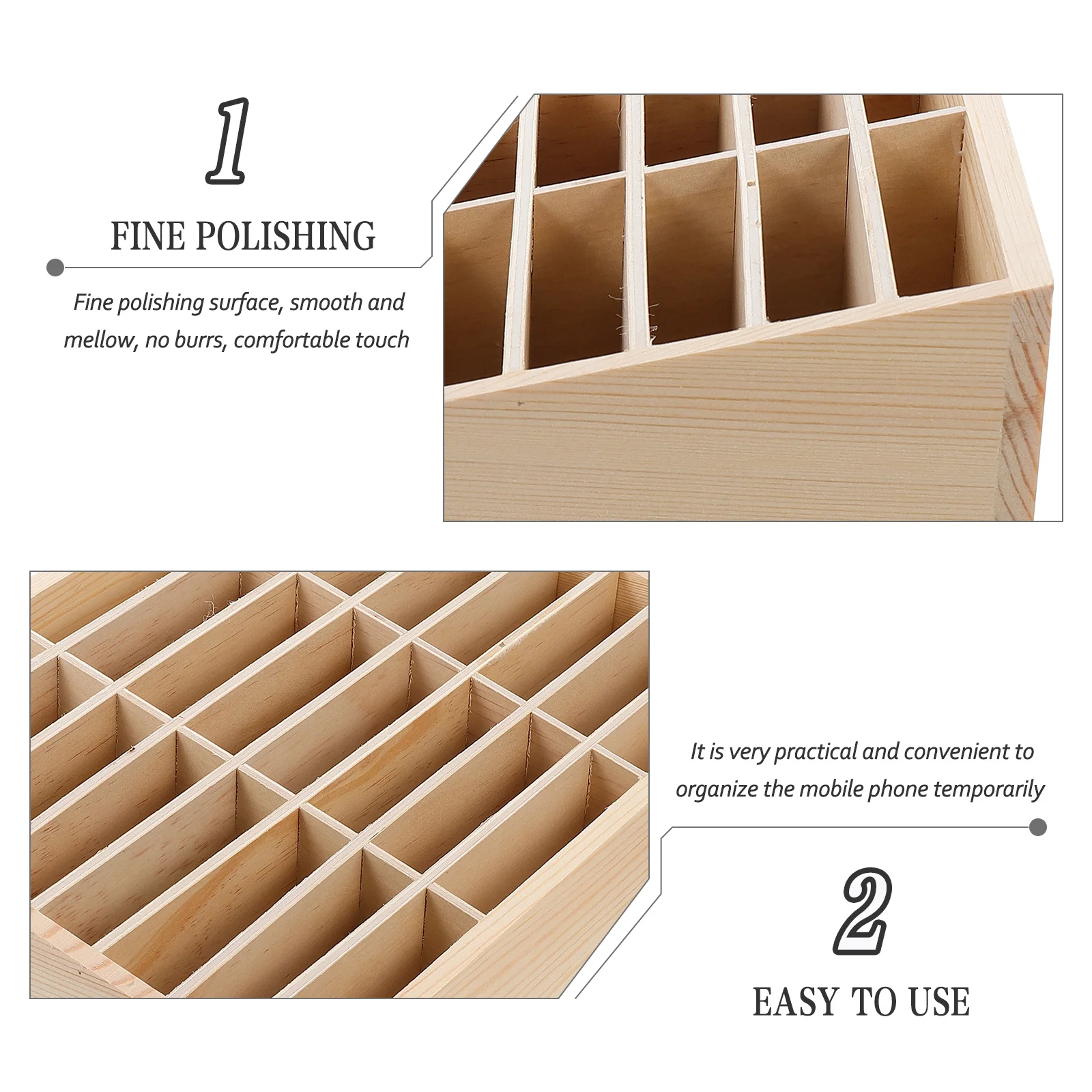 1

FINE POLISHING

Fine polishing surface, smooth and mellow, no burrs, comfortable touch

It is very practical and convenient to organize the mobile phone temporarily

2

EASY TO USE