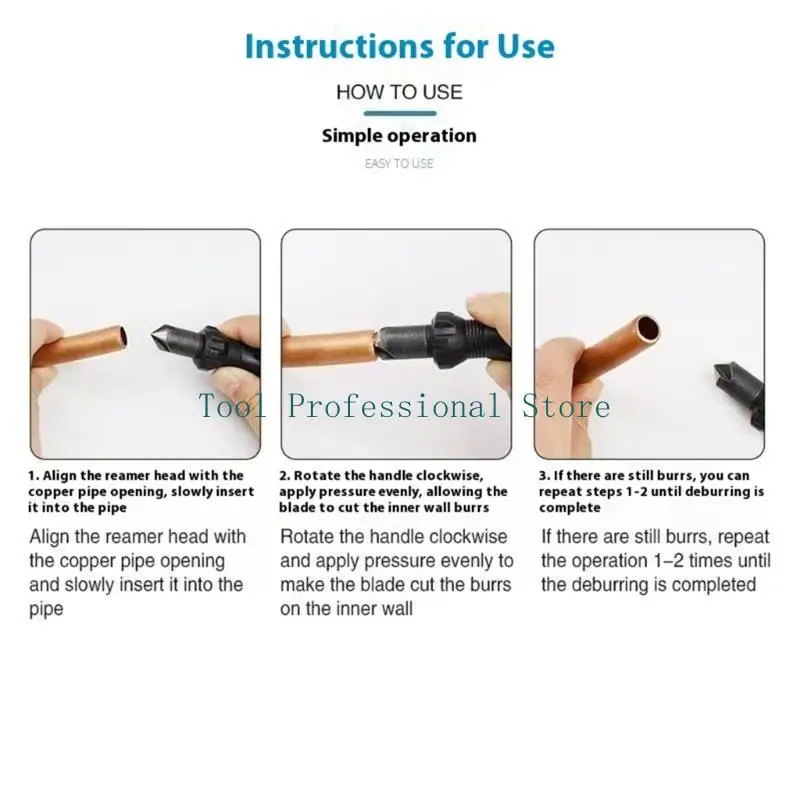 Instructions for Use

HOW TO USE

Simple operation

EASY TO USE

Tool Professional Store

1. Align the reamer head with the copper pipe opening, slowly insert it into the pipe

Align the reamer head with the copper pipe opening and slowly insert it into the pipe

2. Rotate the handle clockwise, apply pressure evenly, allowing the blade to cut the inner wall burrs

Rotate the handle clockwise and apply pressure evenly to make the blade cut the burrs on the inner wall

3. If there are still burrs, you can repeat steps 1-2 until deburring is complete

If there are still burrs, repeat the operation 1–2 times until the deburring is completed