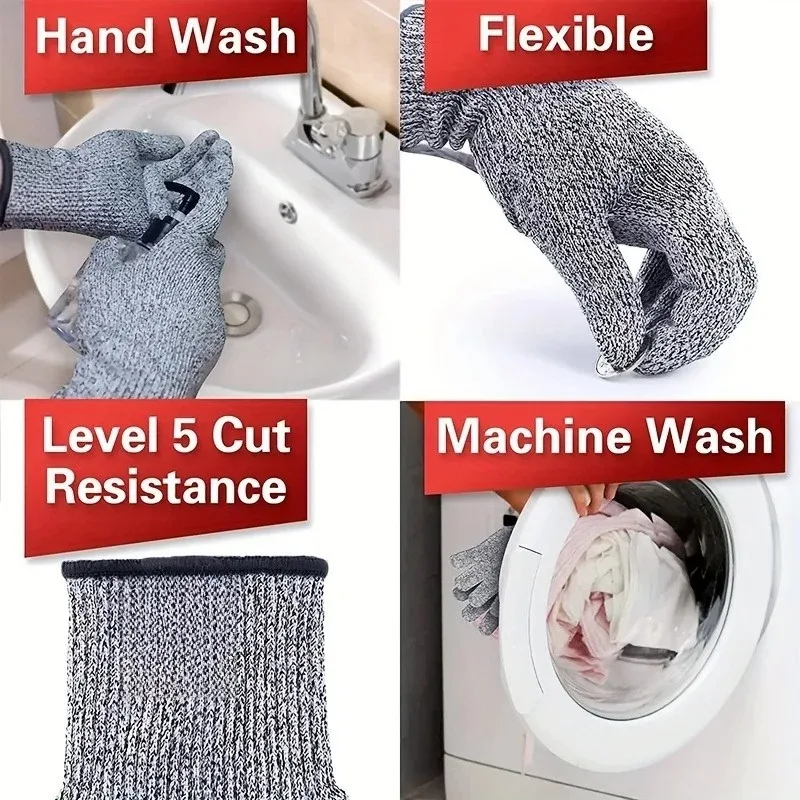 Hand Wash

Flexible

Level 5 Cut Resistance

Machine Wash