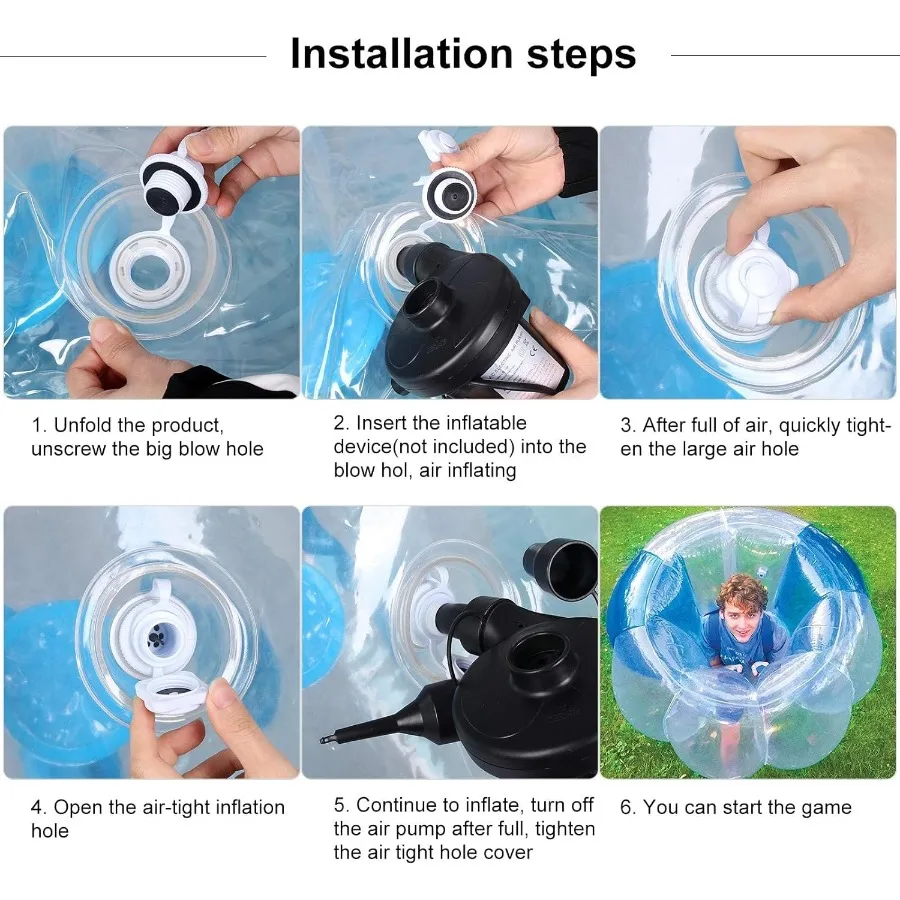 Installation steps

1. Unfold the product, unscrew the big blow hole

2. Insert the inflatable device(not included) into the blow hol, air inflating

3. After full of air, quickly tighten the large air hole

4. Open the air-tight inflation hole

5. Continue to inflate, turn off the air pump after full, tighten the air tight hole cover

6. You can start the game