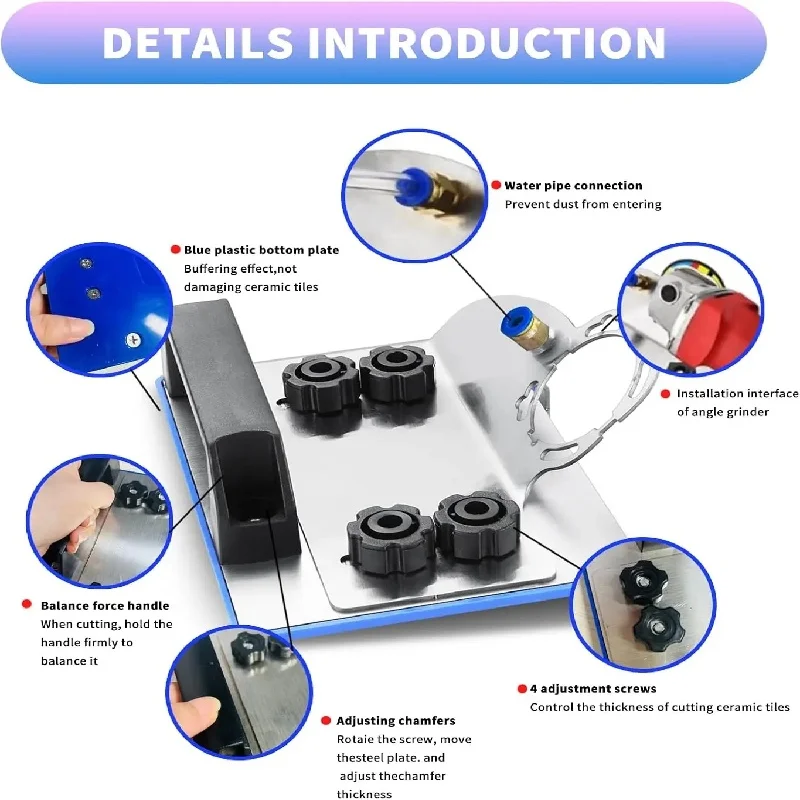 DETAILS INTRODUCTION

Water pipe connection
Prevent dust from entering

Blue plastic bottom plate
Buffering effect,not damaging ceramic tiles

Installation interface of angle grinder

Balance force handle
When cutting, hold the handle firmly to balance it

4 adjustment screws
Control the thickness of cutting ceramic tiles

Adjusting chamfers
Rotaie the screw, move thesteel plate. and adjust thechamfer thickness