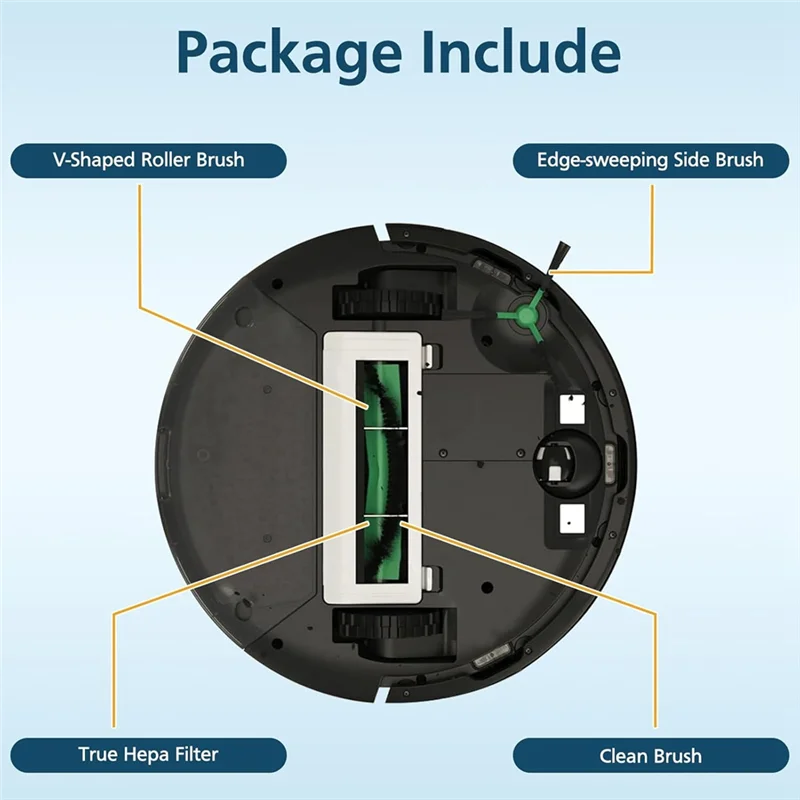 Package Include

V-Shaped Roller Brush

Edge-sweeping Side Brush

True Hepa Filter

Clean Brush