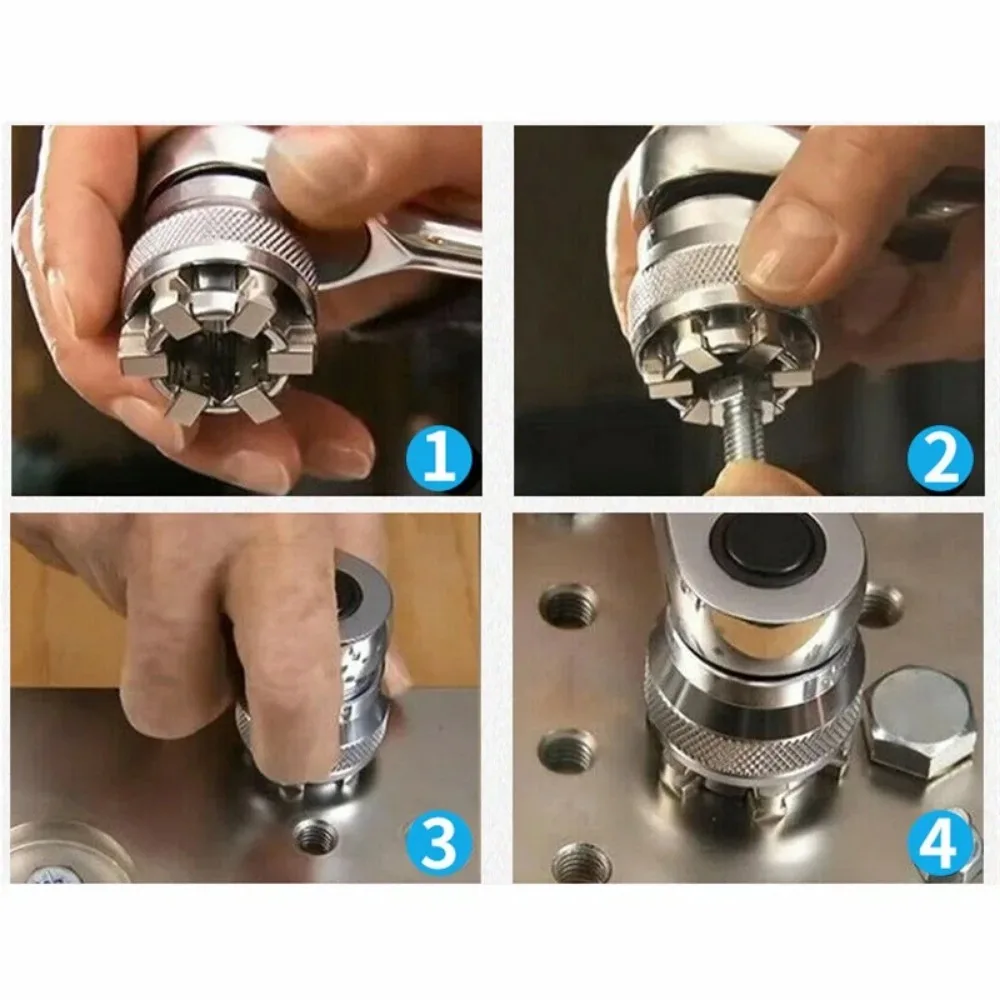 1
2
3
4