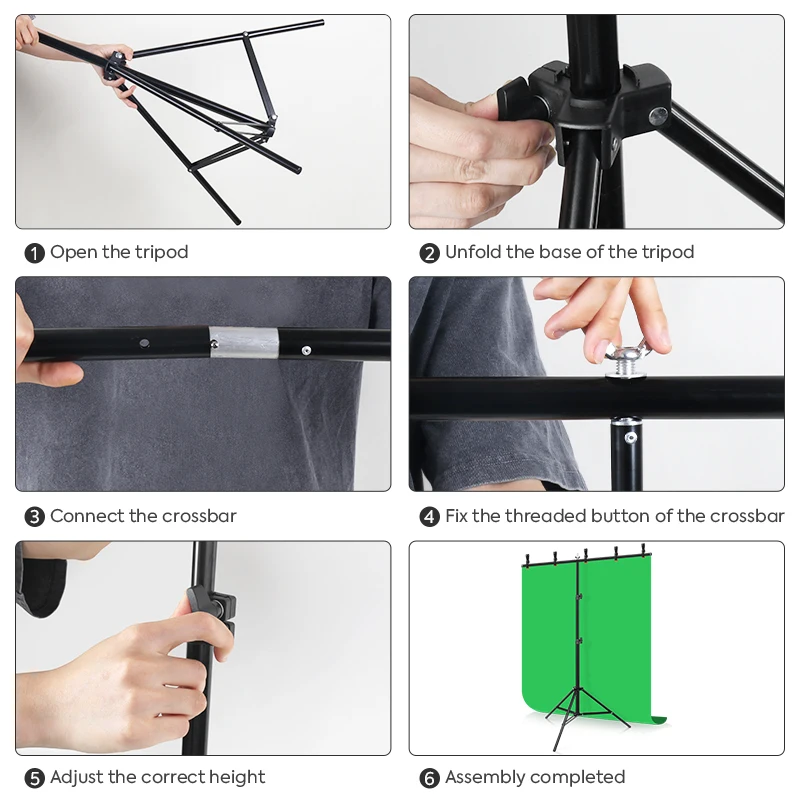 1 Open the tripod

2 Unfold the base of the tripod

3 Connect the crossbar

4 Fix the threaded button of the crossbar

5 Adjust the correct height

6 Assembly completed