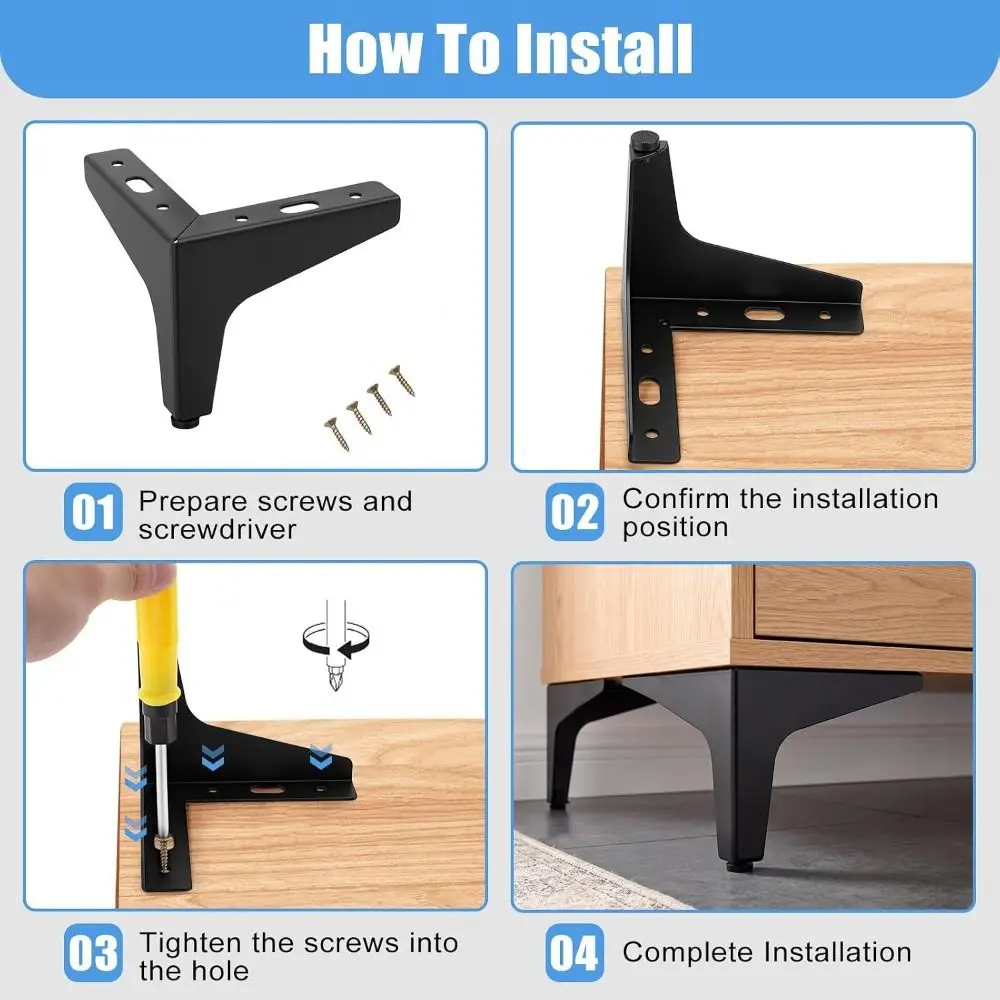 How To Install

01 Prepare screws and screwdriver

02 Confirm the installation position

03 Tighten the screws into the hole

04 Complete Installation