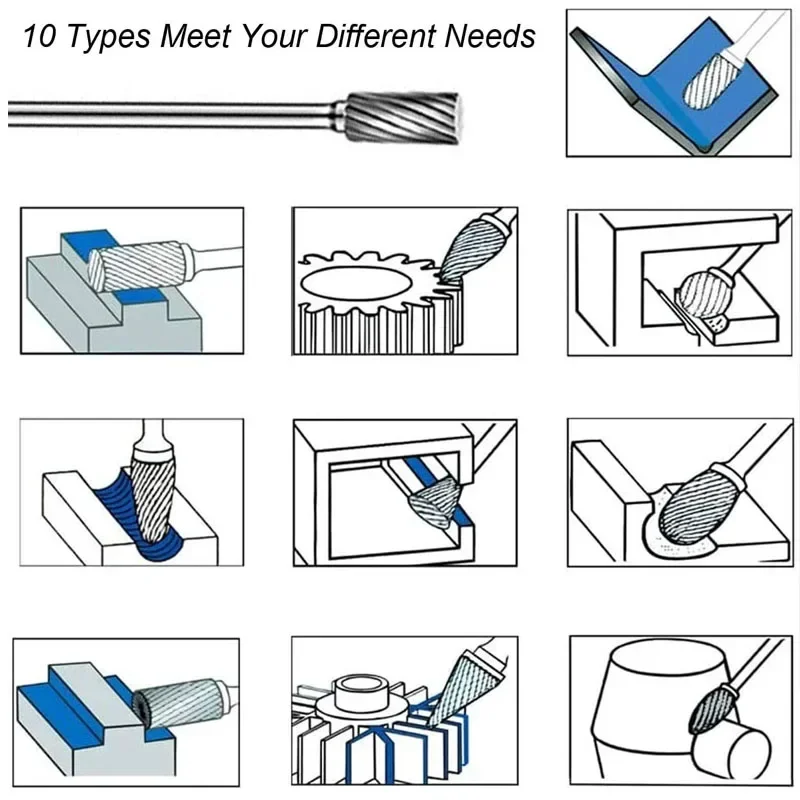 10 Types Meet Your Different Needs