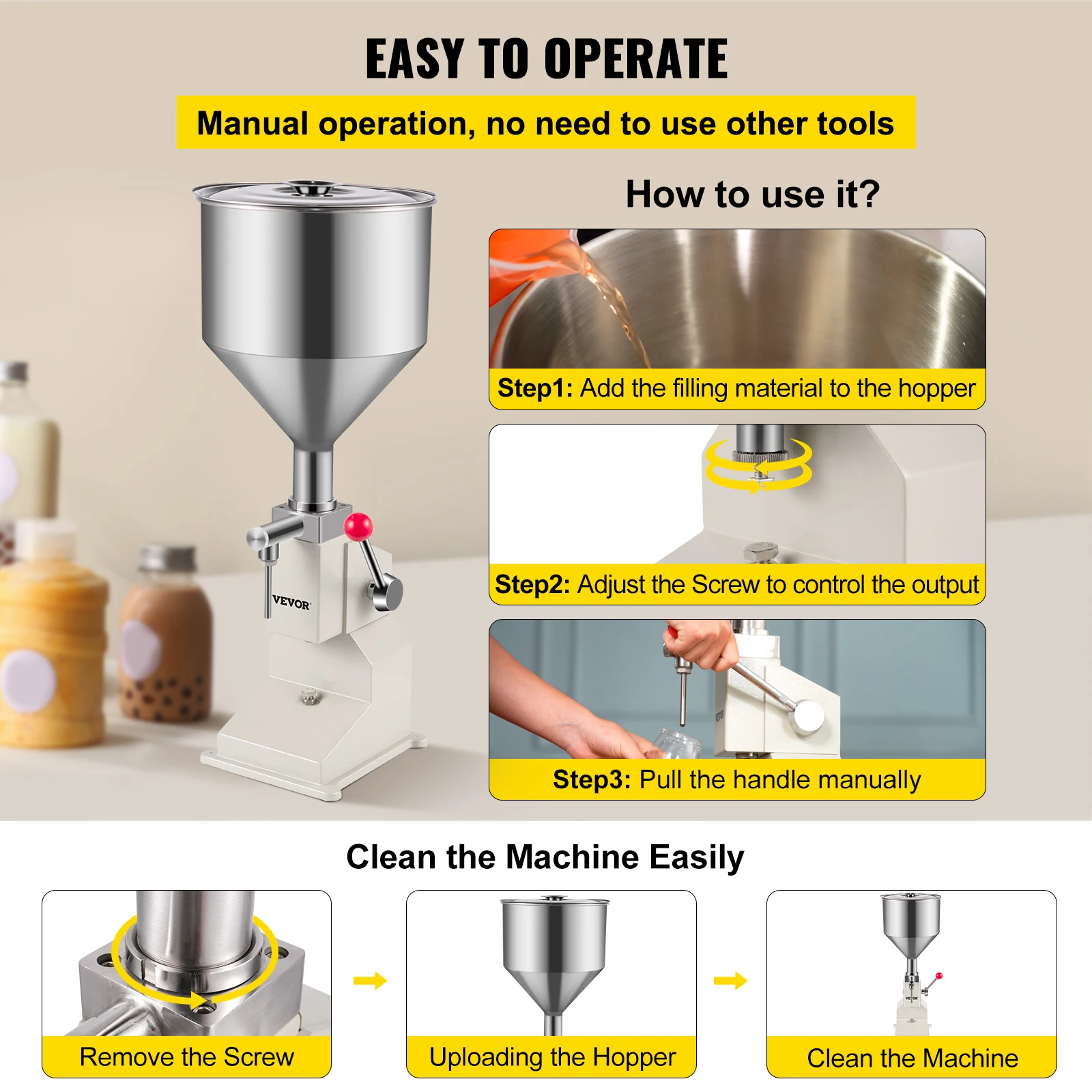 EASY TO OPERATE

Manual operation, no need to use other tools

VEVOR

How to use it?

Step1: Add the filling material to the hopper

Step2: Adjust the Screw to control the output

Step3: Pull the handle manually

Clean the Machine Easily

Remove the Screw

Uploading the Hopper

Clean the Machine