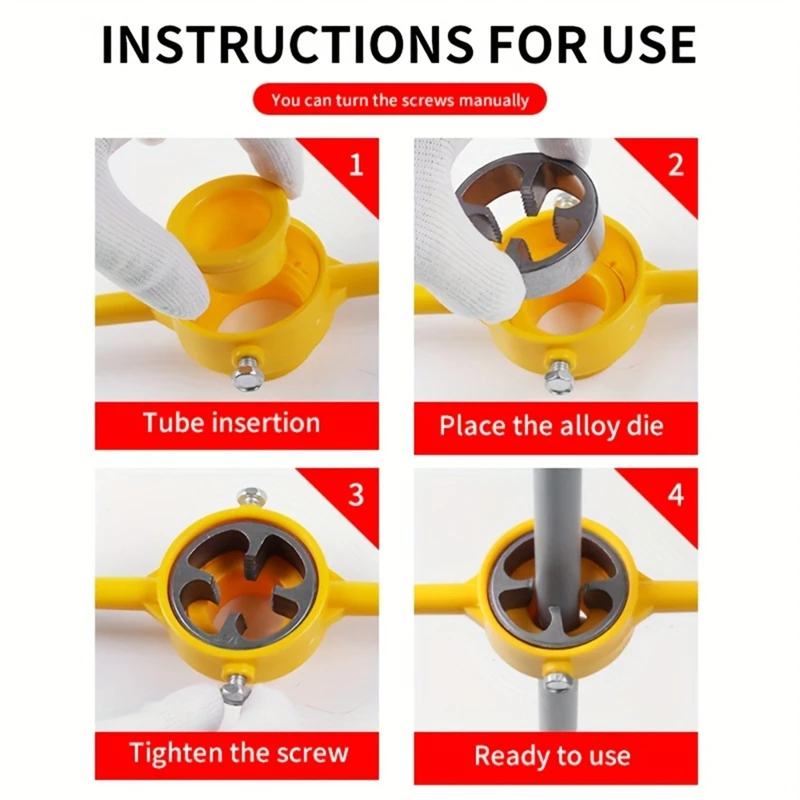 INSTRUCTIONS FOR USE

You can turn the screws manually

1

Tube insertion

2

Place the alloy die

3

Tighten the screw

4

Ready to use