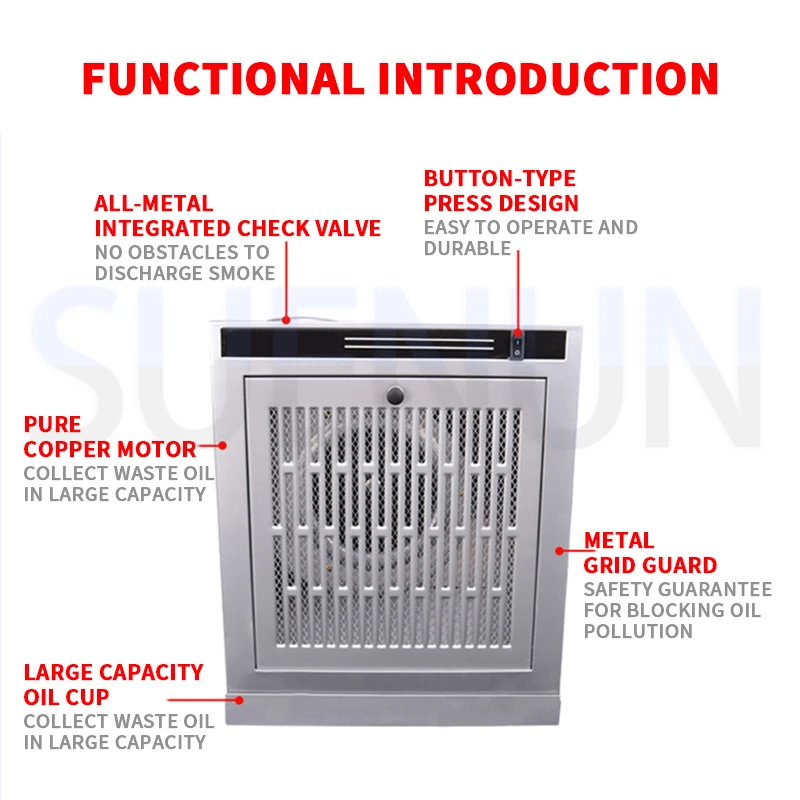 FUNCTIONAL INTRODUCTION

ALL-METAL INTEGRATED CHECK VALVE
NO OBSTACLES TO DISCHARGE SMOKE

BUTTON-TYPE PRESS DESIGN
EASY TO OPERATE AND DURABLE

SUENUN

PURE COPPER MOTOR
COLLECT WASTE OIL IN LARGE CAPACITY

METAL GRID GUARD
SAFETY GUARANTEE FOR BLOCKING OIL POLLUTION

LARGE CAPACITY OIL CUP
COLLECT WASTE OIL IN LARGE CAPACITY