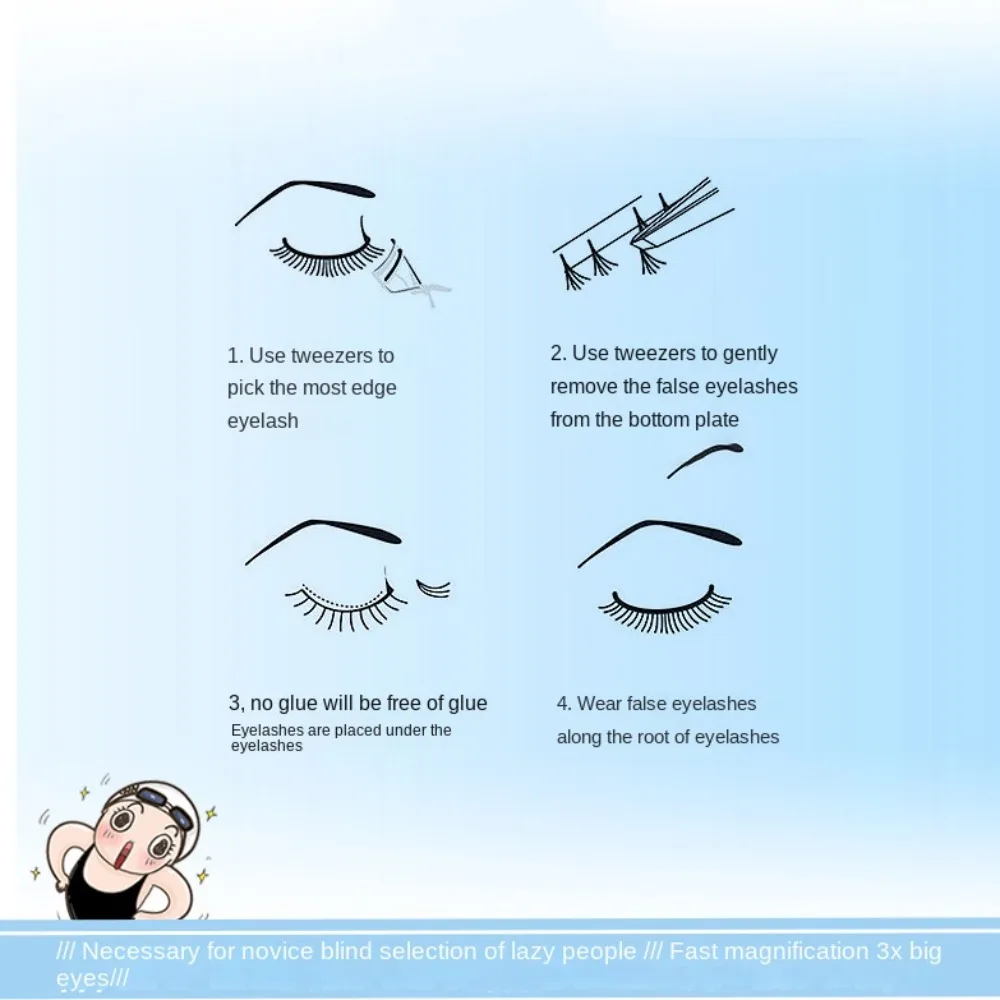 1. Use tweezers to pick the most edge eyelash

2. Use tweezers to gently remove the false eyelashes from the bottom plate

3, no glue will be free of glue

Eyelashes are placed under the eyelashes

4. Wear false eyelashes along the root of eyelashes

/// Necessary for novice blind selection of lazy people /// Fast magnification 3x big eyes///