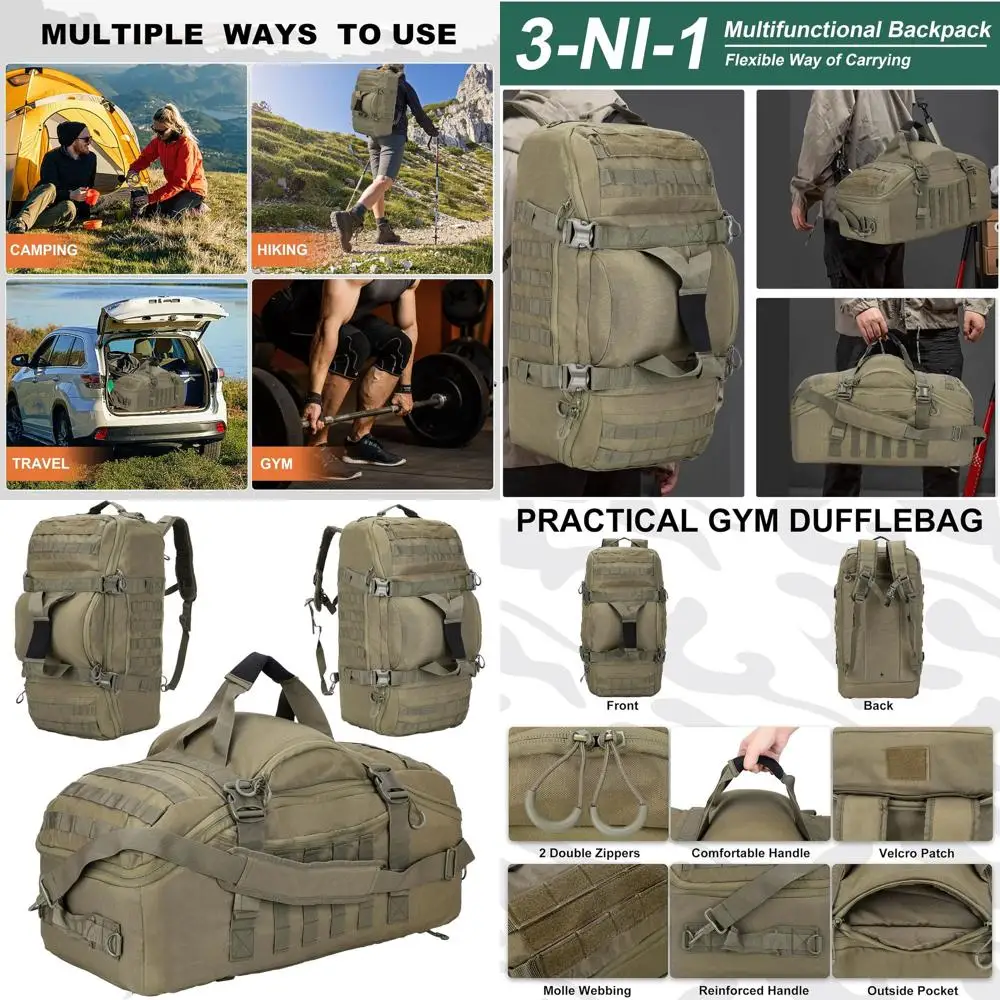 MULTIPLE WAYS TO USE

CAMPING

HIKING

TRAVEL

GYM

3-NI-1 Multifunctional Backpack
Flexible Way of Carrying

PRACTICAL GYM DUFFLEBAG

Front

Back

2 Double Zippers

Comfortable Handle

Velcro Patch

Molle Webbing

Reinforced Handle

Outside Pocket