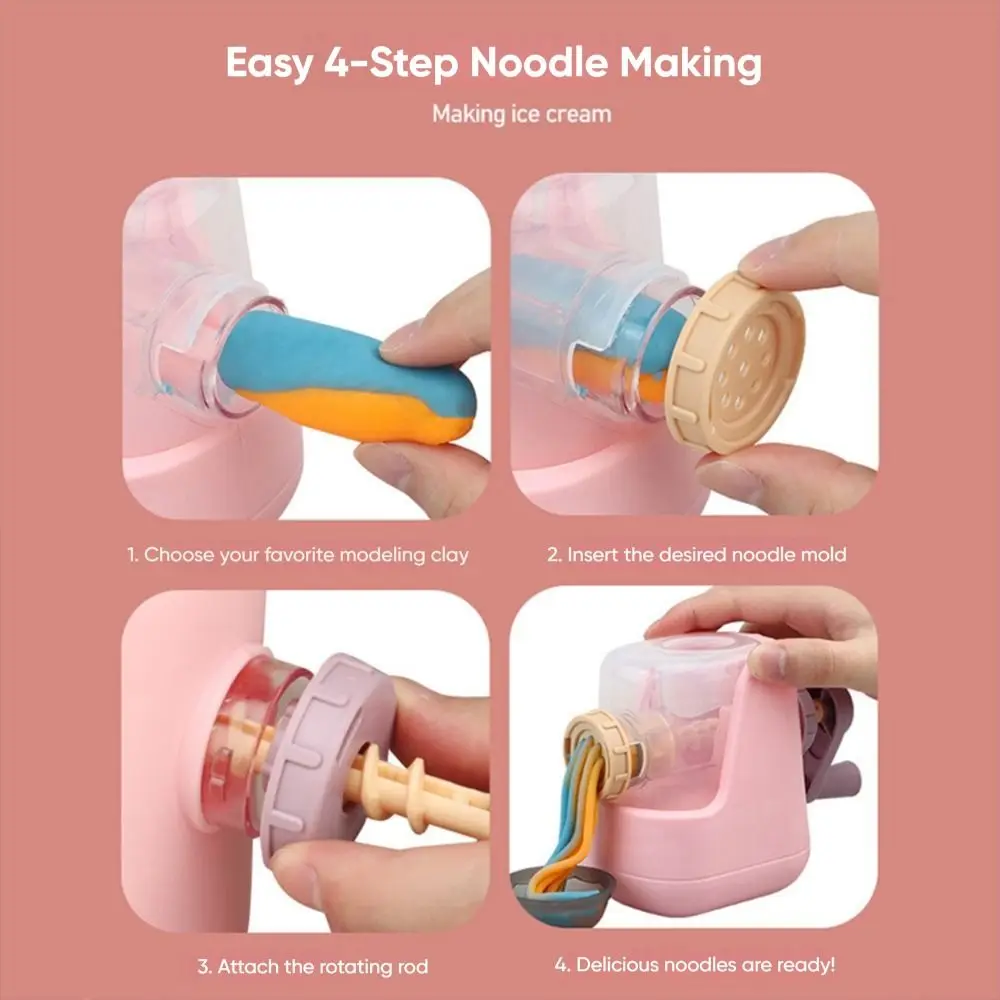 Easy 4-Step Noodle Making

Making ice cream

1. Choose your favorite modeling clay

2. Insert the desired noodle mold

3. Attach the rotating rod

4. Delicious noodles are ready!