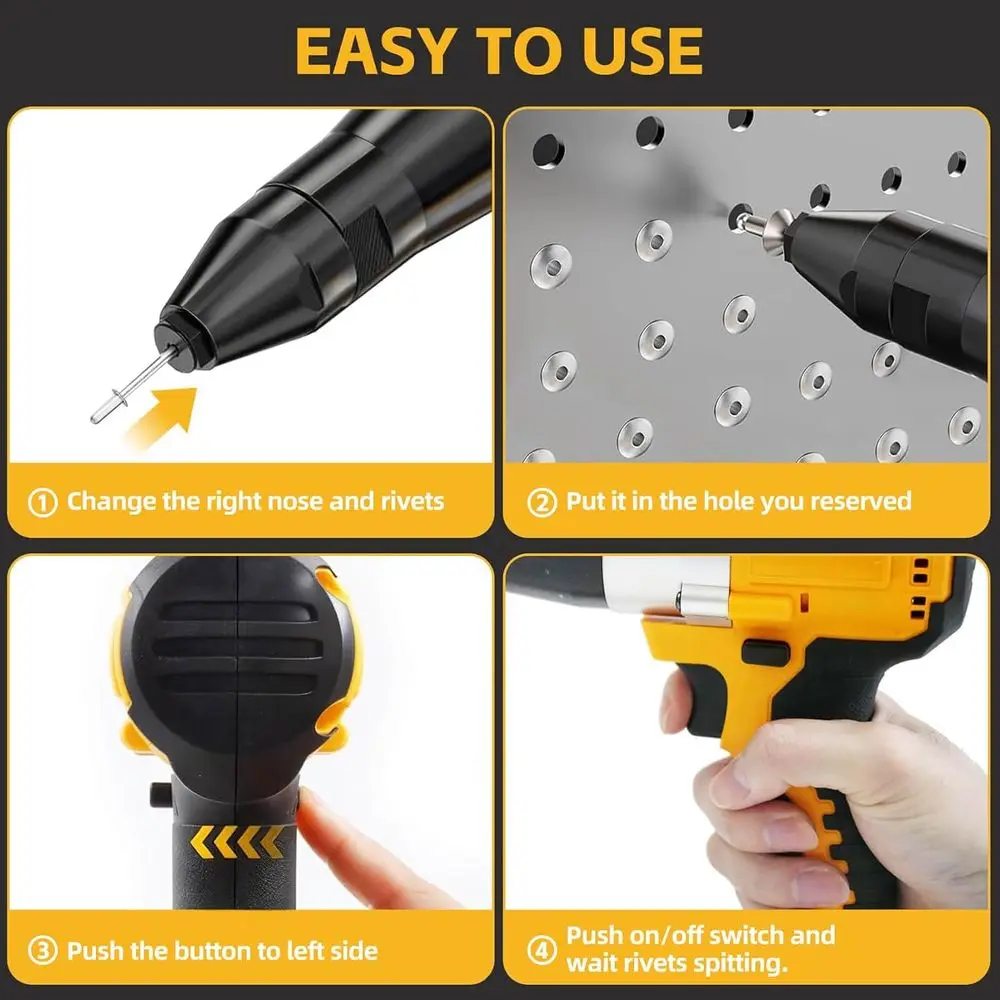 EASY TO USE

① Change the right nose and rivets

② Put it in the hole you reserved

③ Push the button to left side

④ Push on/off switch and wait rivets spitting.