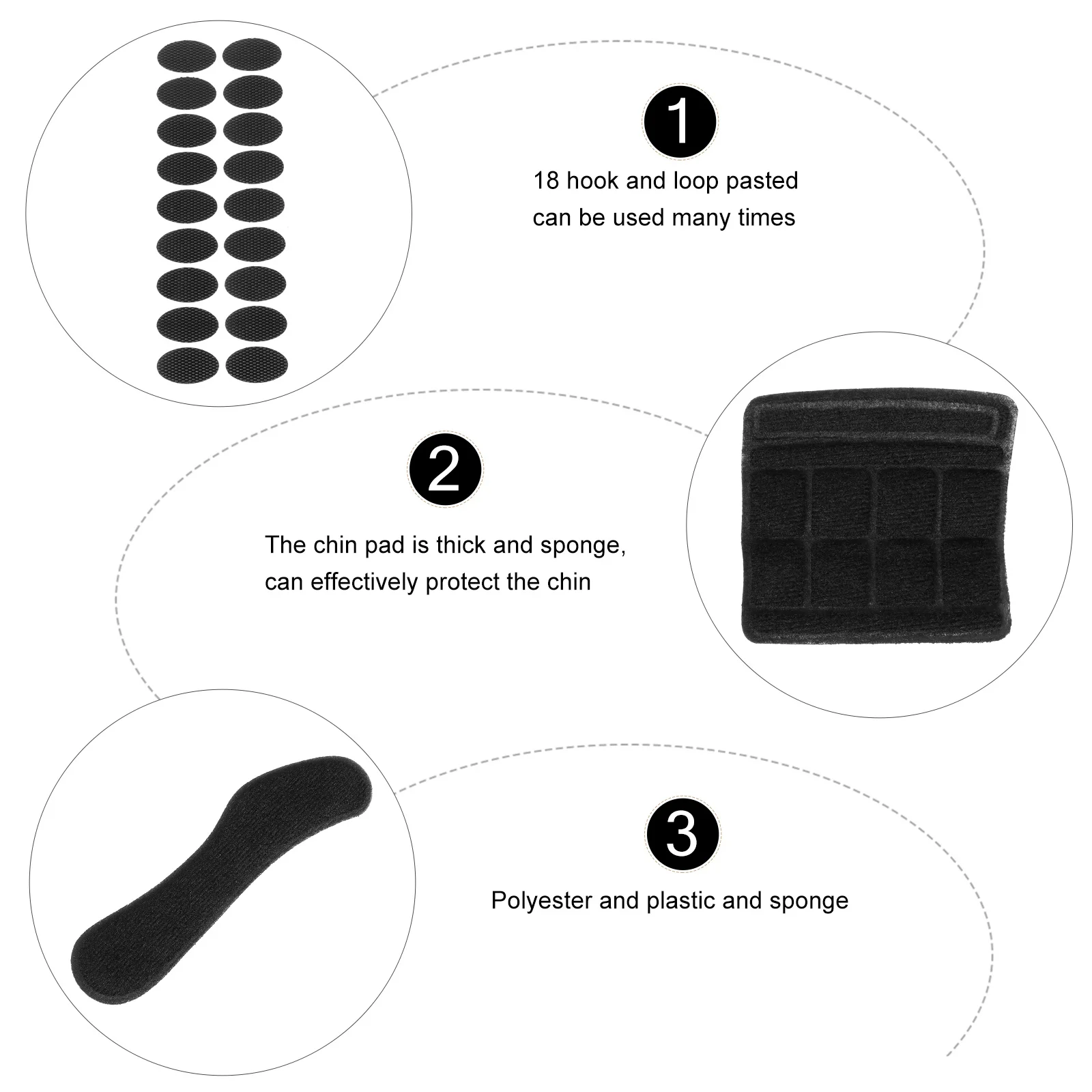 1

18 hook and loop pasted can be used many times

2

The chin pad is thick and sponge, can effectively protect the chin

3

Polyester and plastic and sponge