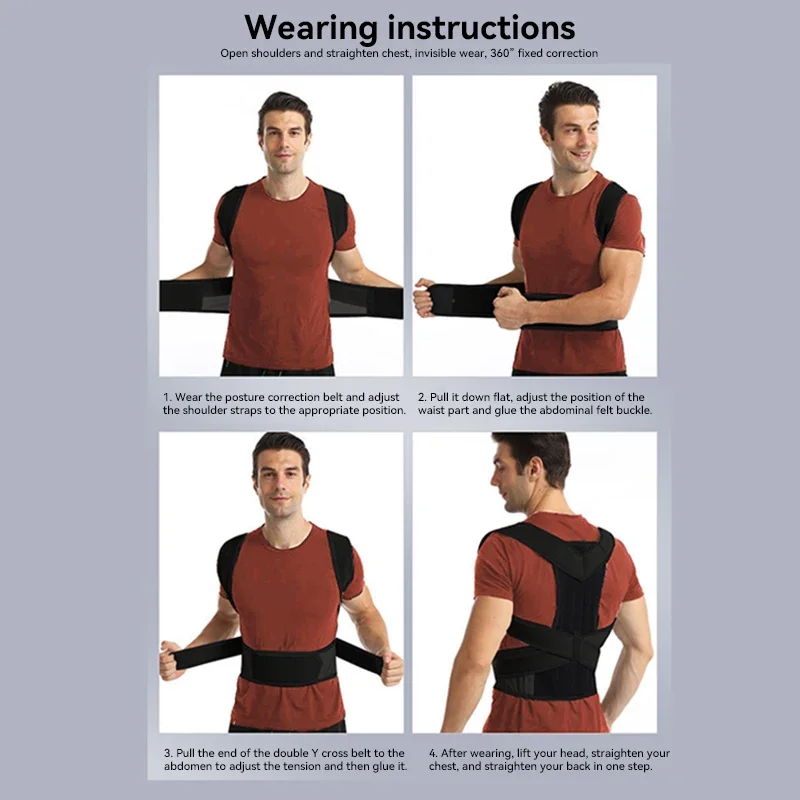 Wearing instructions

Open shoulders and straighten chest, invisible wear, 360° fixed correction

1. Wear the posture correction belt and adjust the shoulder straps to the appropriate position.

2. Pull it down flat, adjust the position of the waist part and glue the abdominal felt buckle.

3. Pull the end of the double Y cross belt to the abdomen to adjust the tension and then glue it.

4. After wearing, lift your head, straighten your chest, and straighten your back in one step.