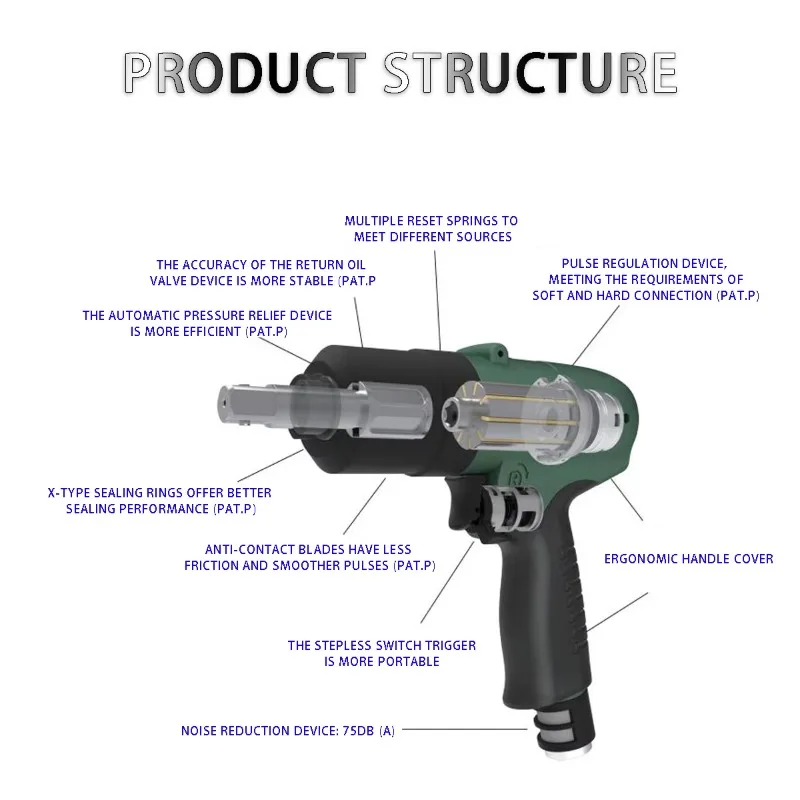 PRODUCT STRUCTURE

MULTIPLE RESET SPRINGS TO MEET DIFFERENT SOURCES

THE ACCURACY OF THE RETURN OIL VALVE DEVICE IS MORE STABLE (PAT.P

PULSE REGULATION DEVICE, MEETING THE REQUIREMENTS OF SOFT AND HARD CONNECTION (PAT.P)

THE AUTOMATIC PRESSURE RELIEF DEVICE IS MORE EFFICIENT (PAT.P)

X-TYPE SEALING RINGS OFFER BETTER SEALING PERFORMANCE (PAT.P)

ANTI-CONTACT BLADES HAVE LESS FRICTION AND SMOOTHER PULSES (PAT.P)

ERGONOMIC HANDLE COVER

THE STEPLESS SWITCH TRIGGER IS MORE PORTABLE

NOISE REDUCTION DEVICE: 75DB (A)