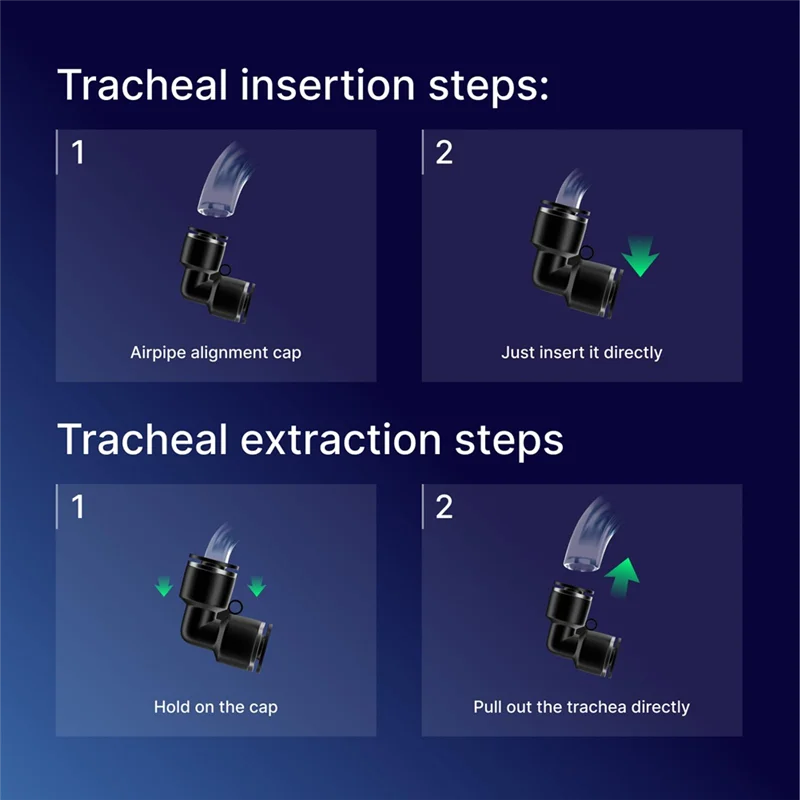 Tracheal insertion steps:

1

Airpipe alignment cap

2

Just insert it directly

Tracheal extraction steps

1

Hold on the cap

2

Pull out the trachea directly