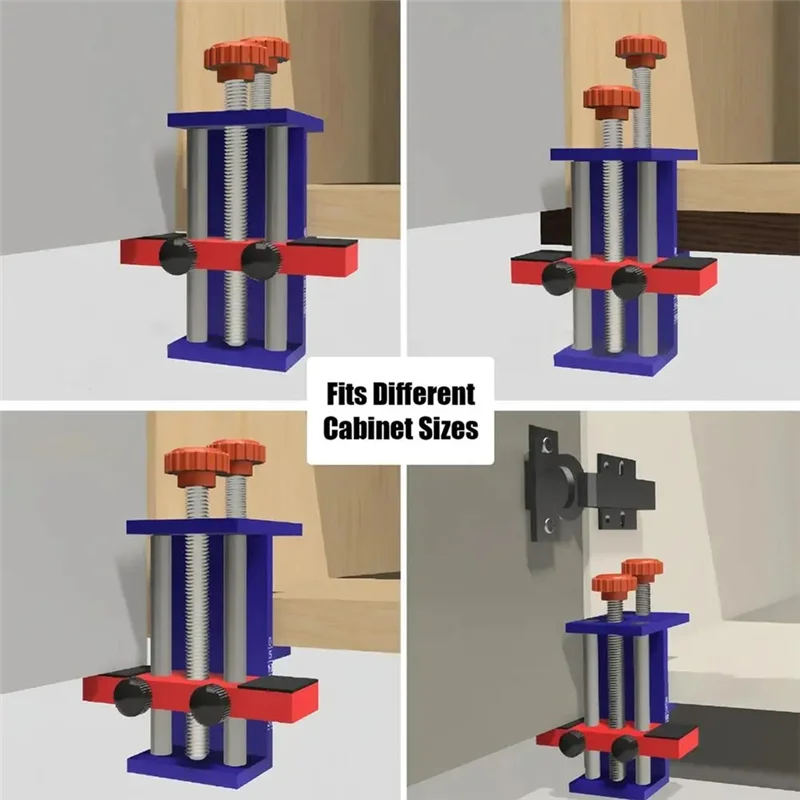 Fits Different Cabinet Sizes