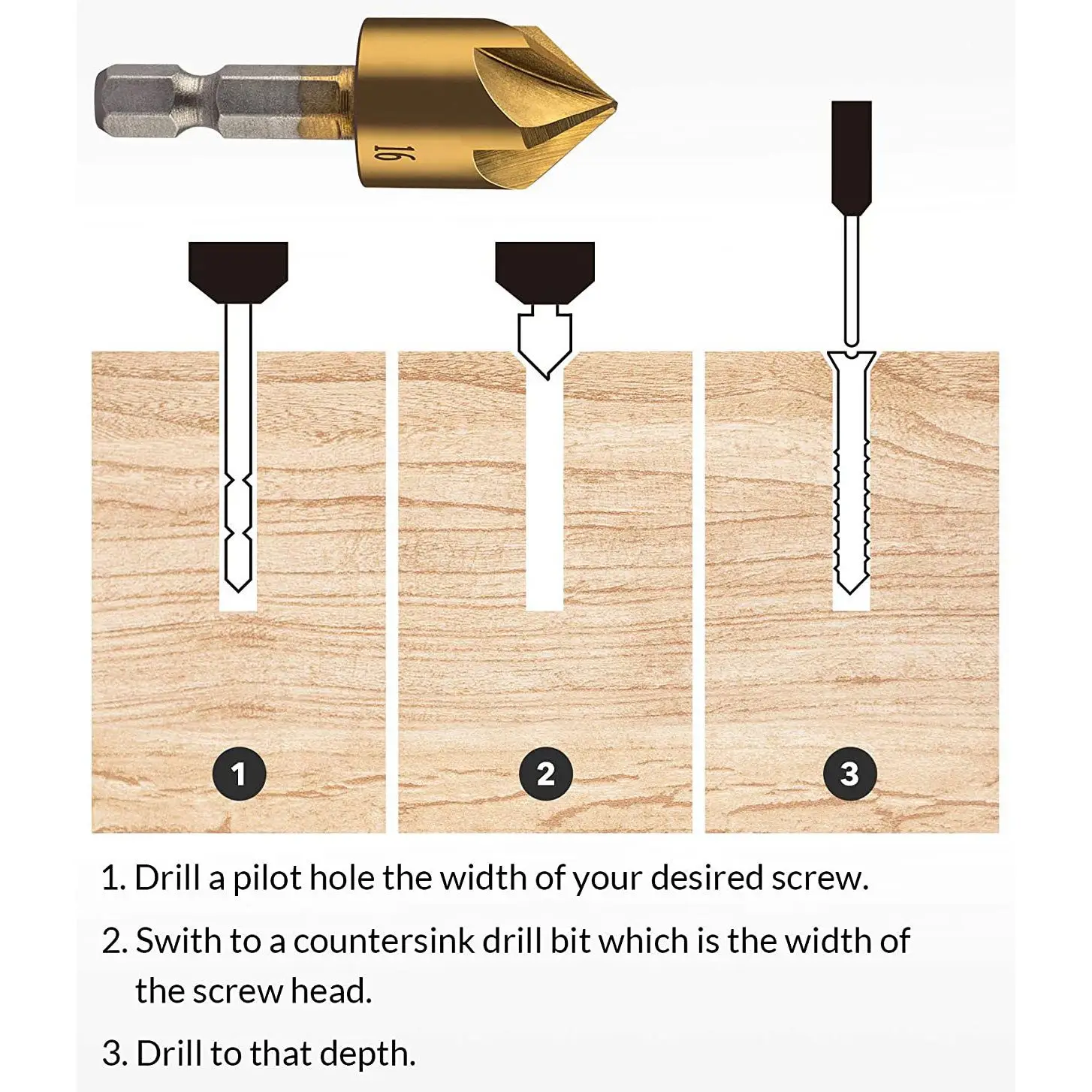 16

1

2

3

1. Drill a pilot hole the width of your desired screw.

2. Swith to a countersink drill bit which is the width of the screw head.

3. Drill to that depth.