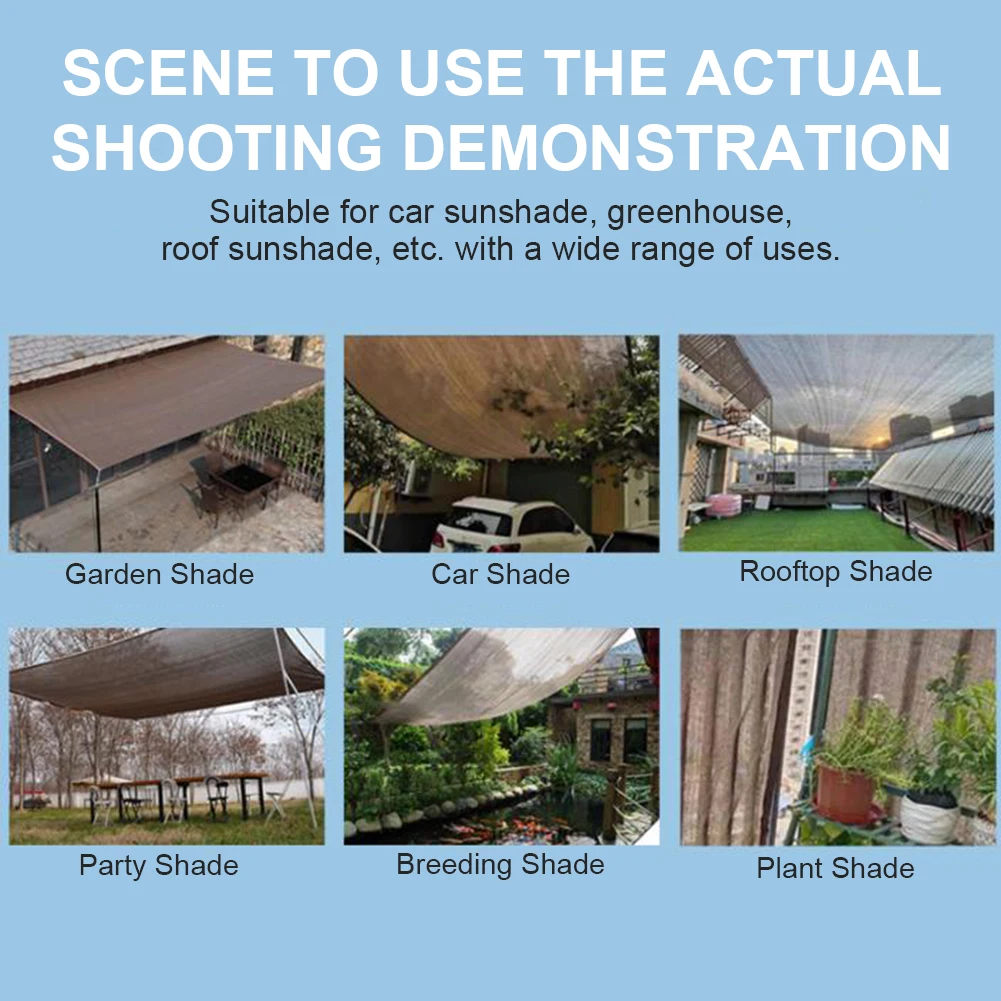 SCENE TO USE THE ACTUAL SHOOTING DEMONSTRATION

Suitable for car sunshade, greenhouse, roof sunshade, etc. with a wide range of uses.

Garden Shade

Car Shade

Rooftop Shade

Party Shade

Breeding Shade

Plant Shade