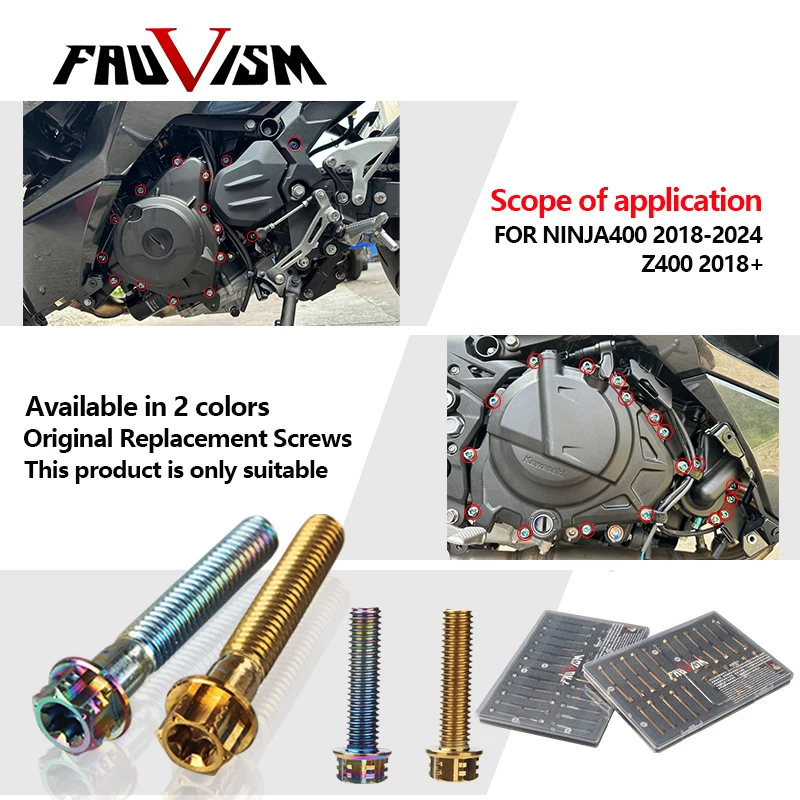 FAUVISM

Scope of application
FOR NINJA400 2018-2024
Z400 2018+

Available in 2 colors
Original Replacement Screws
This product is only suitable

Kawasaki

FAUVISM

FAUVISM