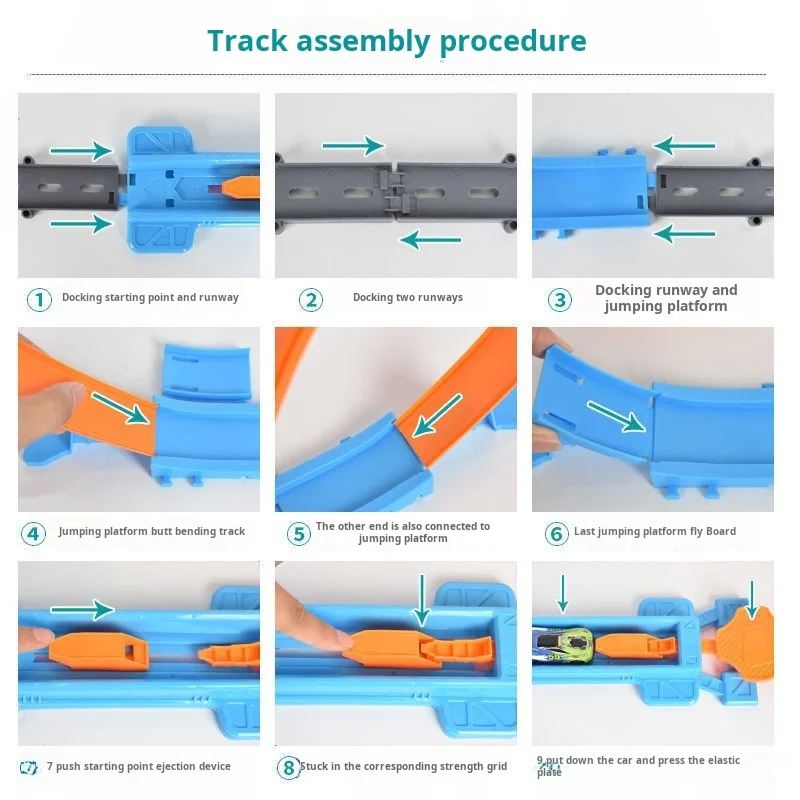 Track assembly procedure

1 Docking starting point and runway

2 Docking two runways

3 Docking runway and jumping platform

4 Jumping platform butt bending track

5 The other end is also connected to jumping platform

6 Last jumping platform fly Board

7 7 push starting point ejection device

8 Stuck in the corresponding strength grid

9 put down the car and press the elastic plate