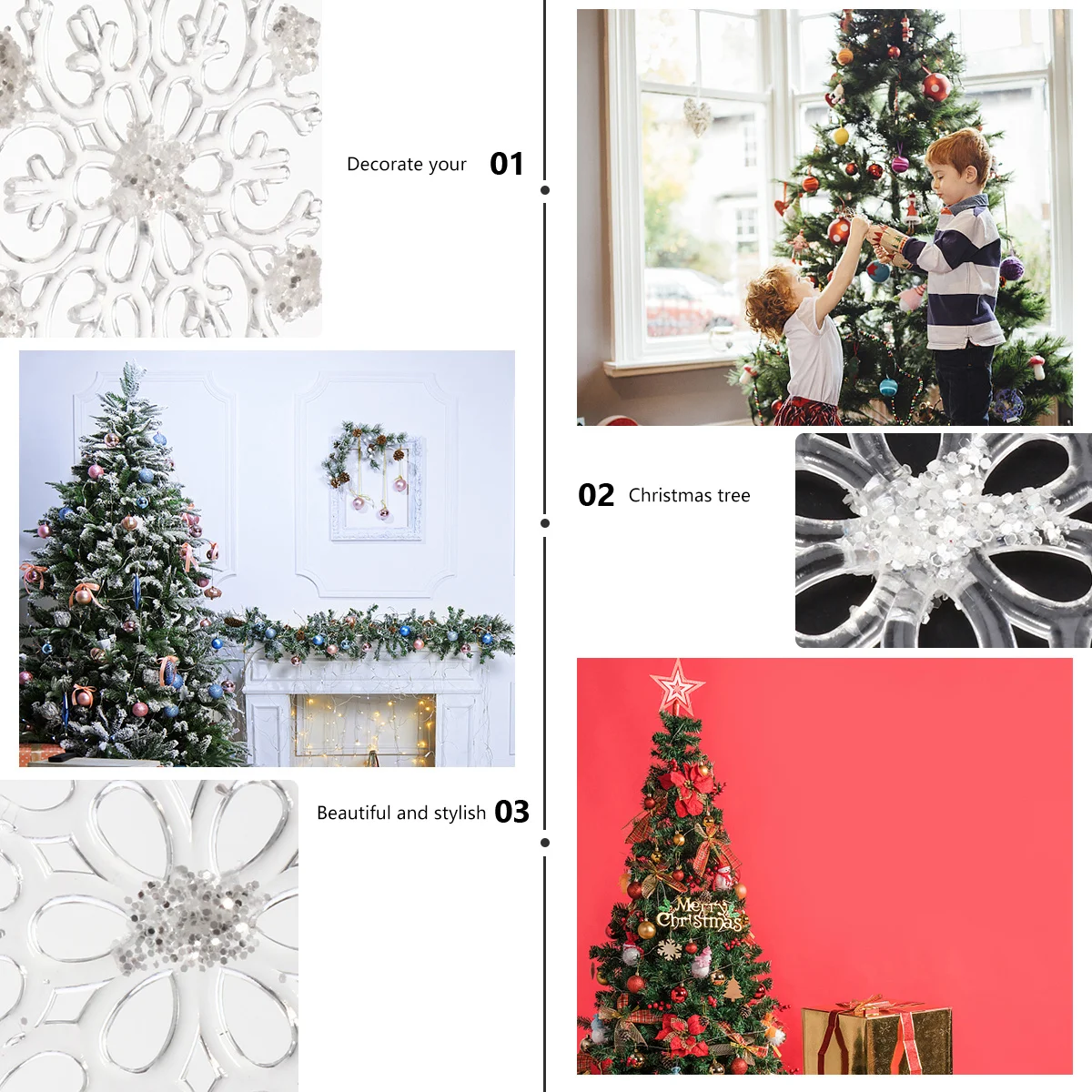 Decorate your 01

02 Christmas tree

Beautiful and stylish 03

Merry Christmas