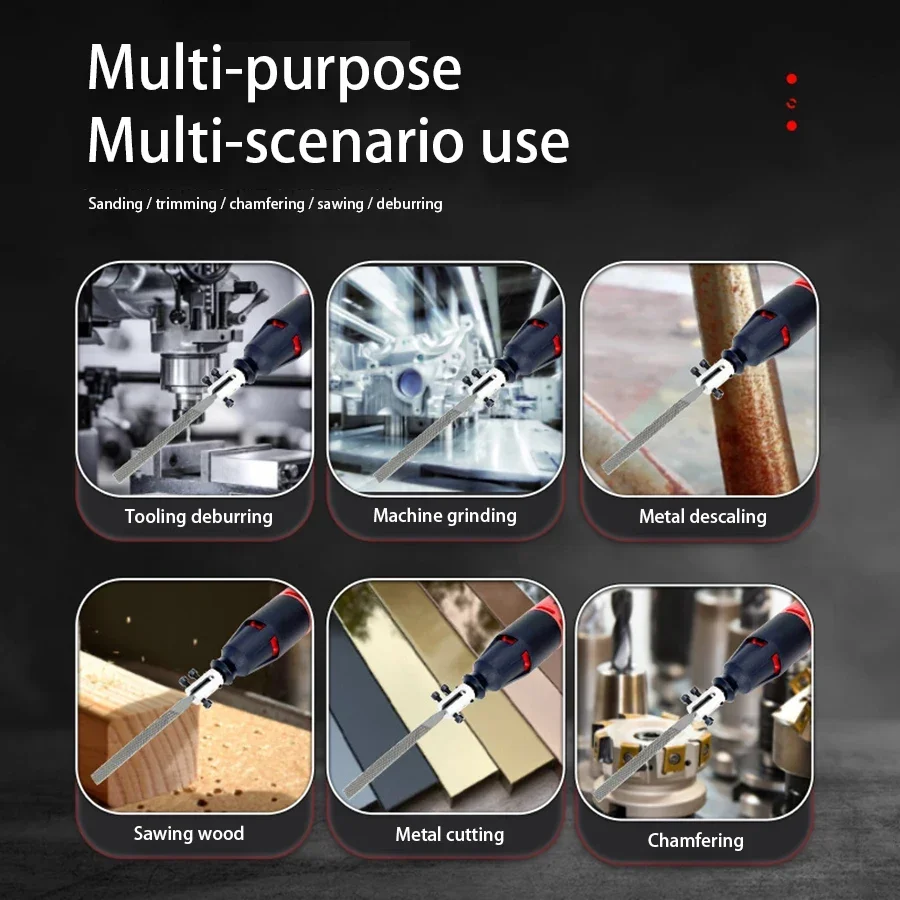 Multi-purpose
Multi-scenario use

Sanding / trimming / chamfering / sawing / deburring

Tooling deburring

Machine grinding

Metal descaling

Sawing wood

Metal cutting

Chamfering