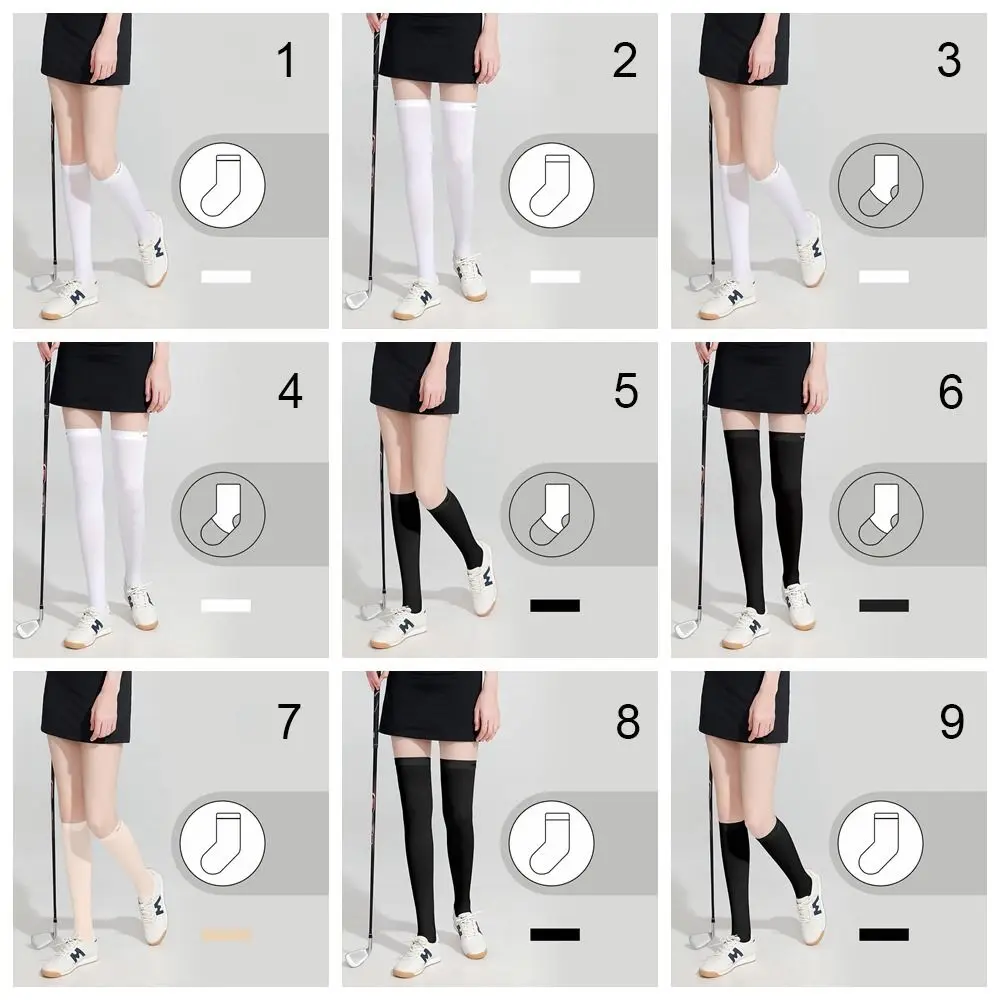 1

2

3

4

5

6

7

8

9