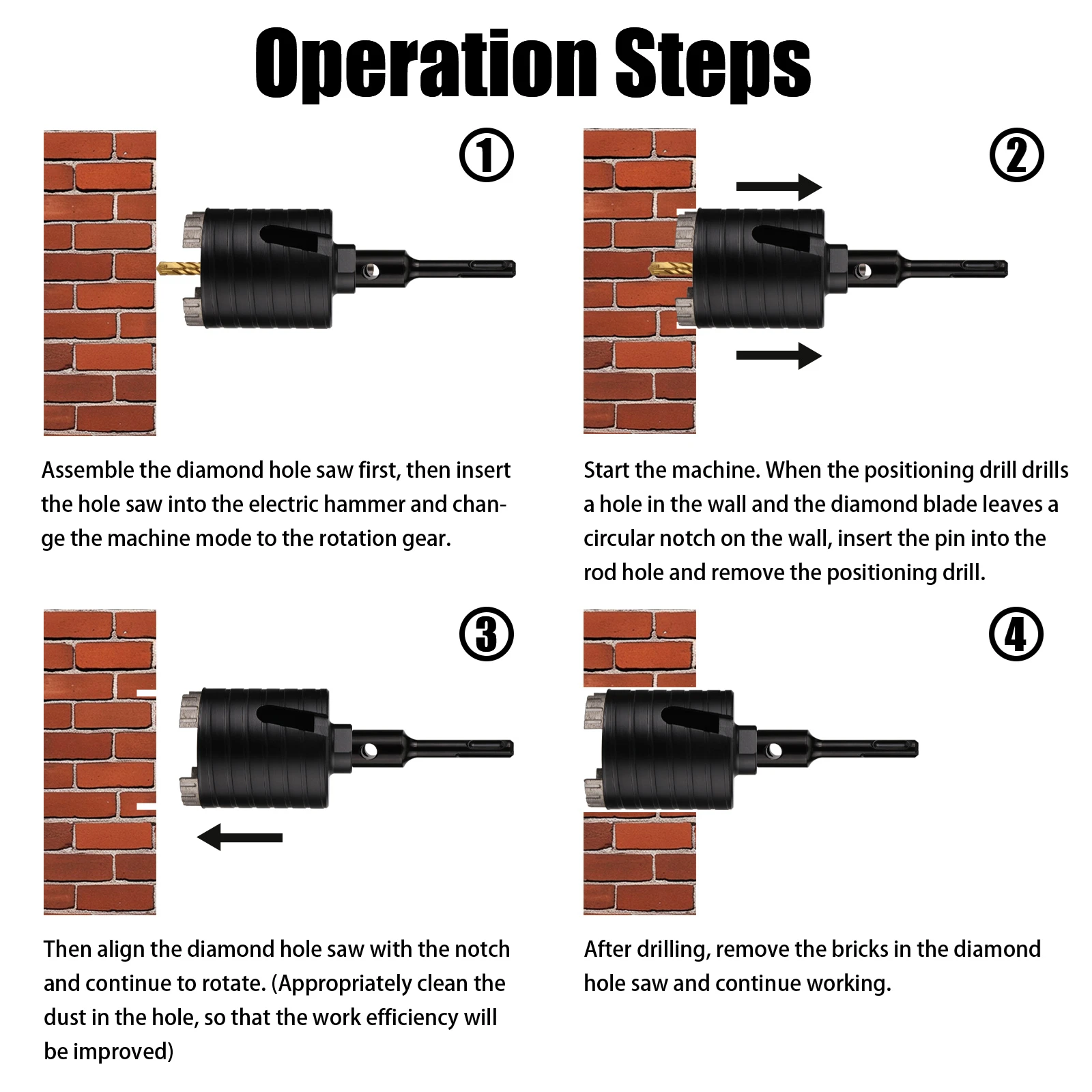 Operation Steps

①

Assemble the diamond hole saw first, then insert the hole saw into the electric hammer and change the machine mode to the rotation gear.

②

Start the machine. When the positioning drill drills a hole in the wall and the diamond blade leaves a circular notch on the wall, insert the pin into the rod hole and remove the positioning drill.

③

Then align the diamond hole saw with the notch and continue to rotate. (Appropriately clean the dust in the hole, so that the work efficiency will be improved)

④

After drilling, remove the bricks in the diamond hole saw and continue working.