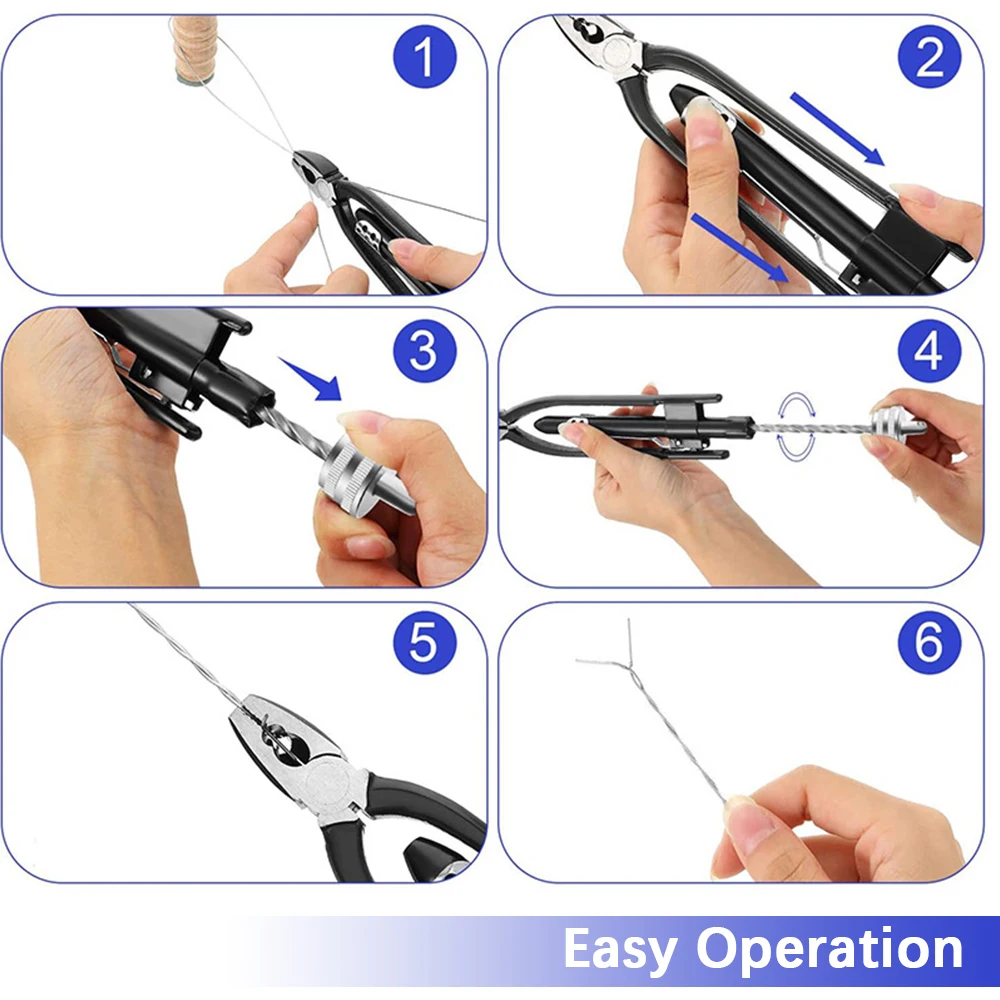 1

2

3

4

5

6

Easy Operation