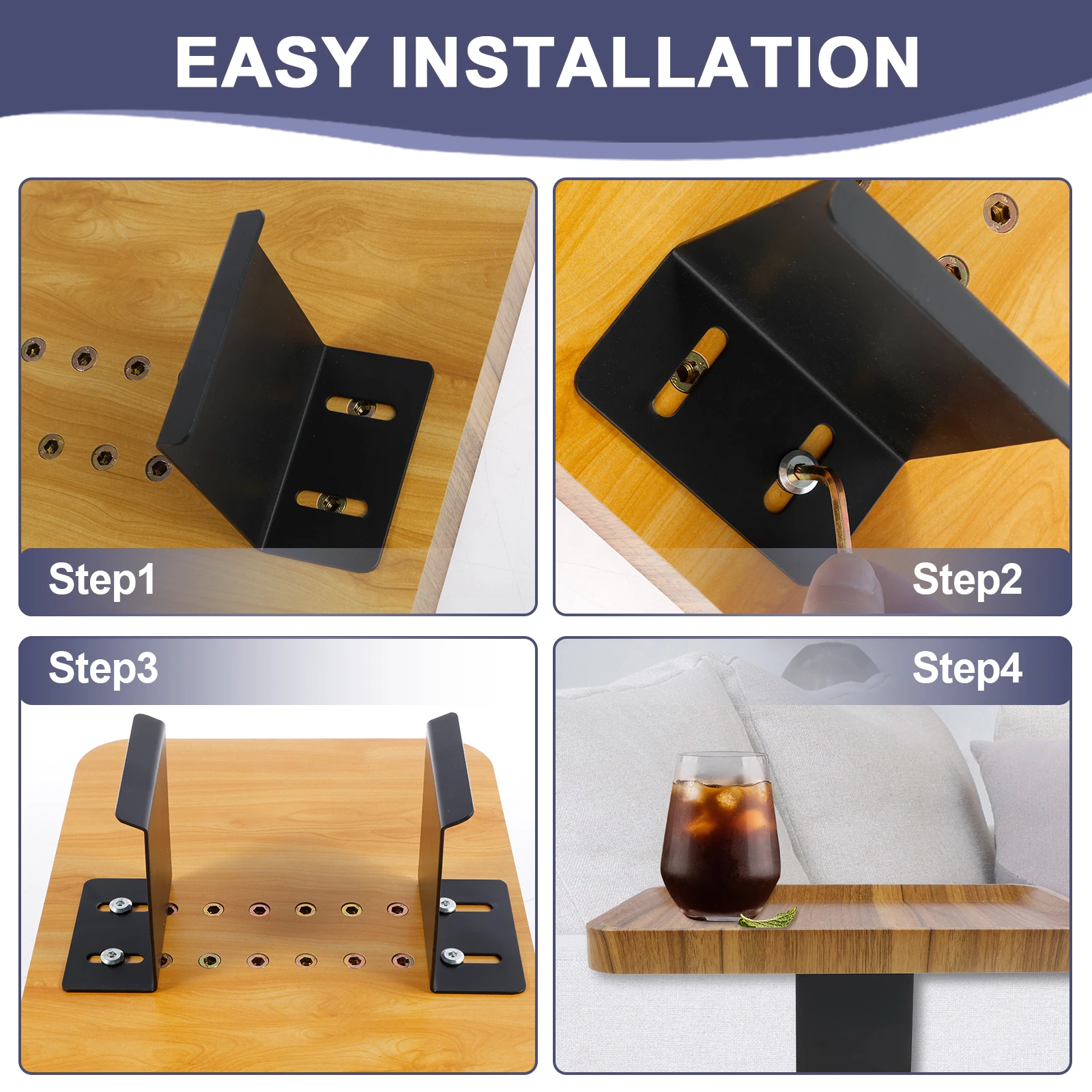 EASY INSTALLATION

Step1

Step2

Step3

Step4