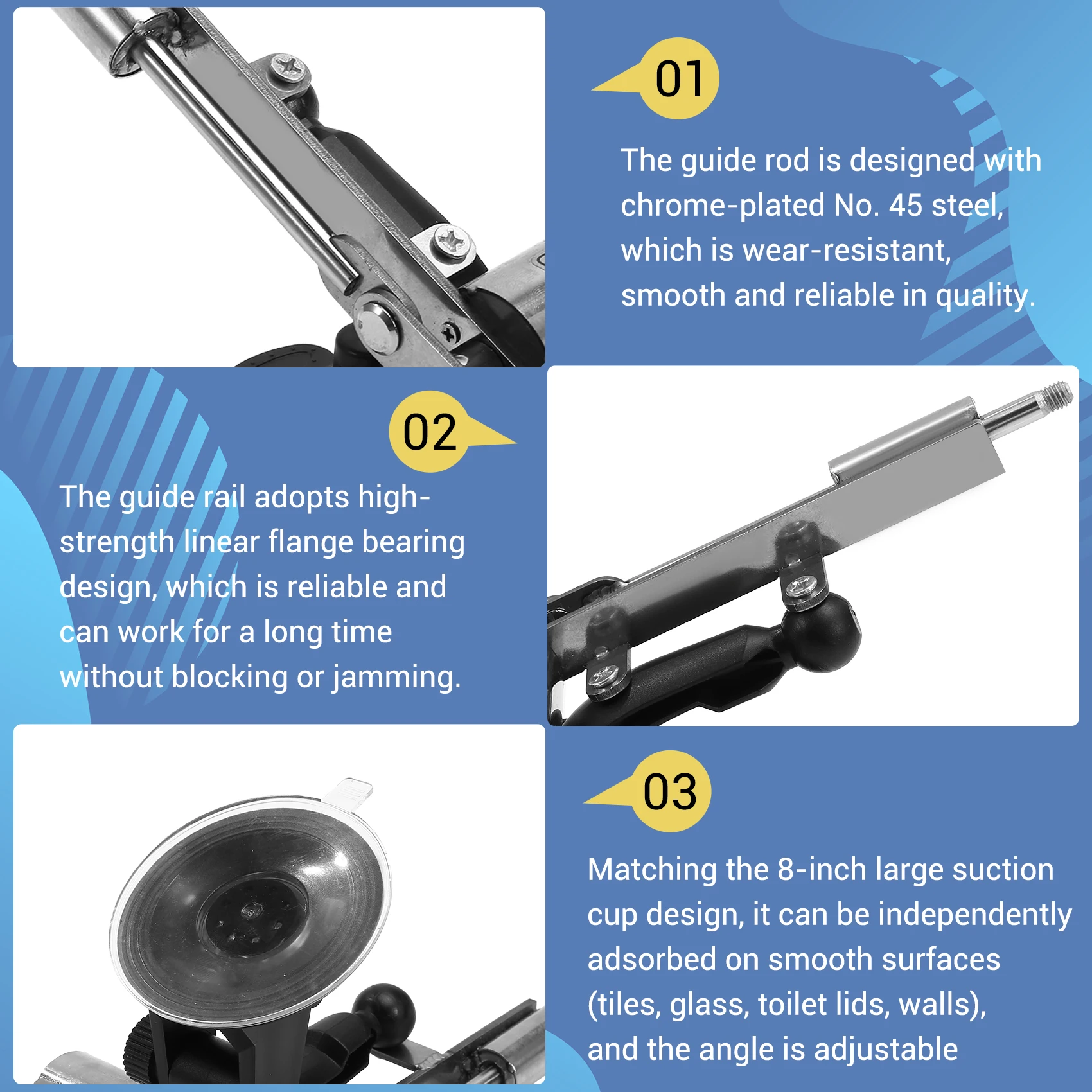 01

The guide rod is designed with chrome-plated No. 45 steel, which is wear-resistant, smooth and reliable in quality.

02

The guide rail adopts high-strength linear flange bearing design, which is reliable and can work for a long time without blocking or jamming.

03

Matching the 8-inch large suction cup design, it can be independently adsorbed on smooth surfaces (tiles, glass, toilet lids, walls), and the angle is adjustable