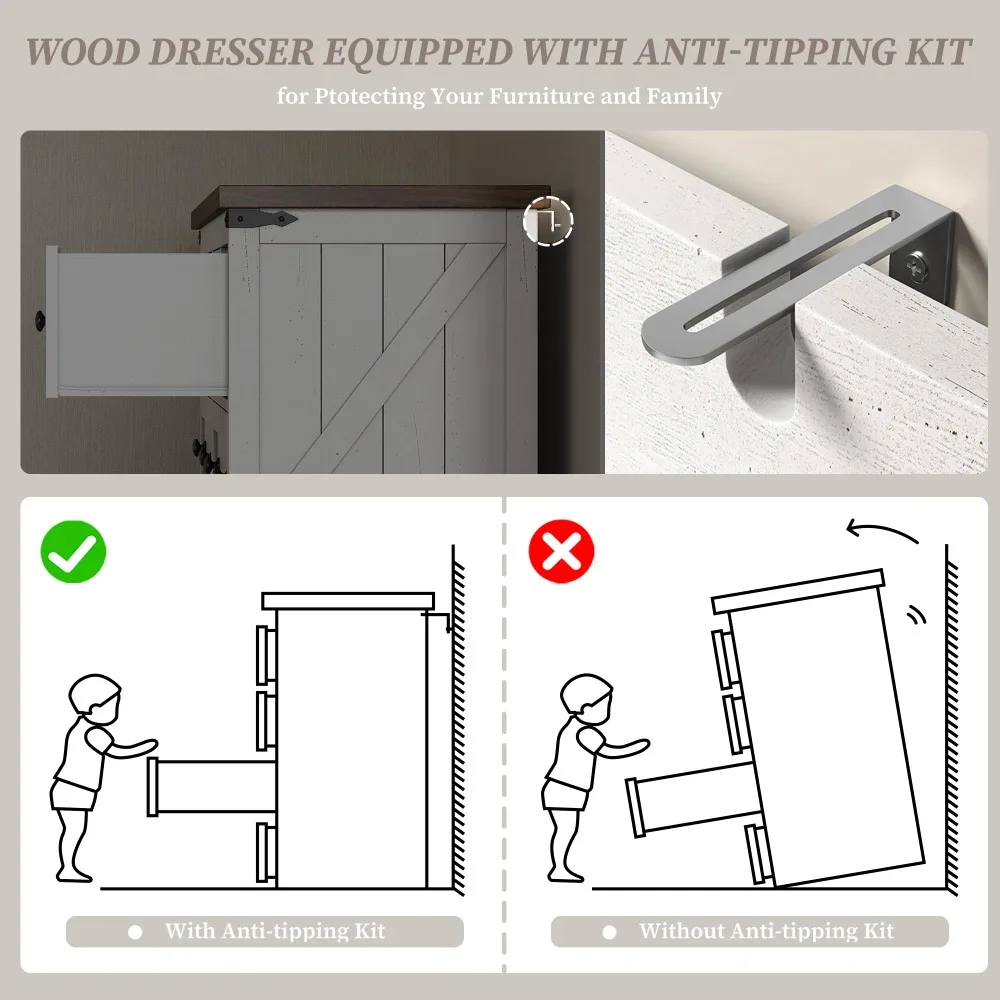 WOOD DRESSER EQUIPPED WITH ANTI-TIPPING KIT

for Ptotecting Your Furniture and Family

With Anti-tipping Kit

Without Anti-tipping Kit