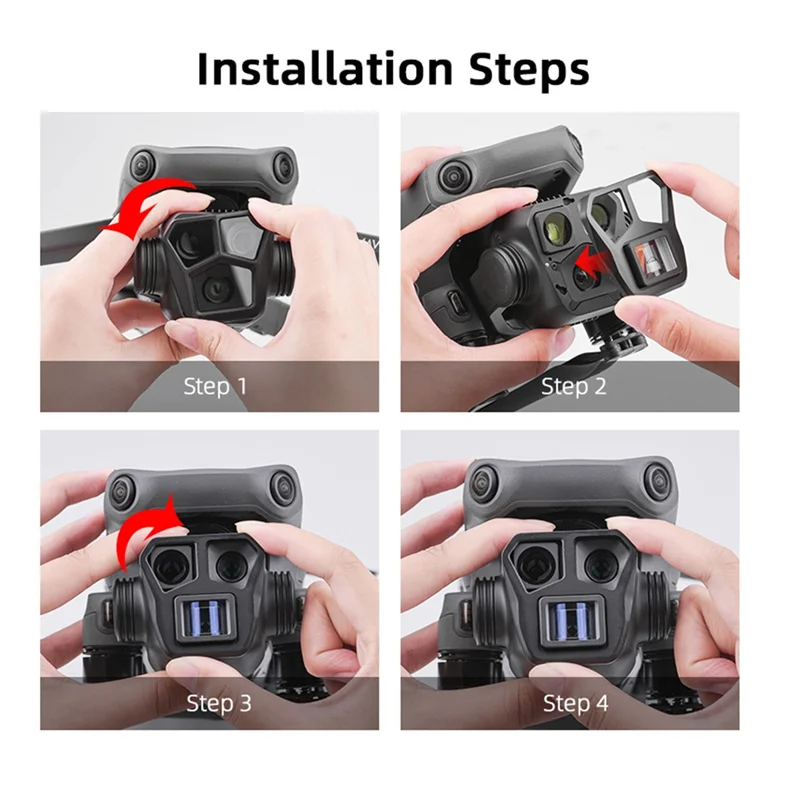 Installation Steps

Step 1

Step 2

Step 3

Step 4