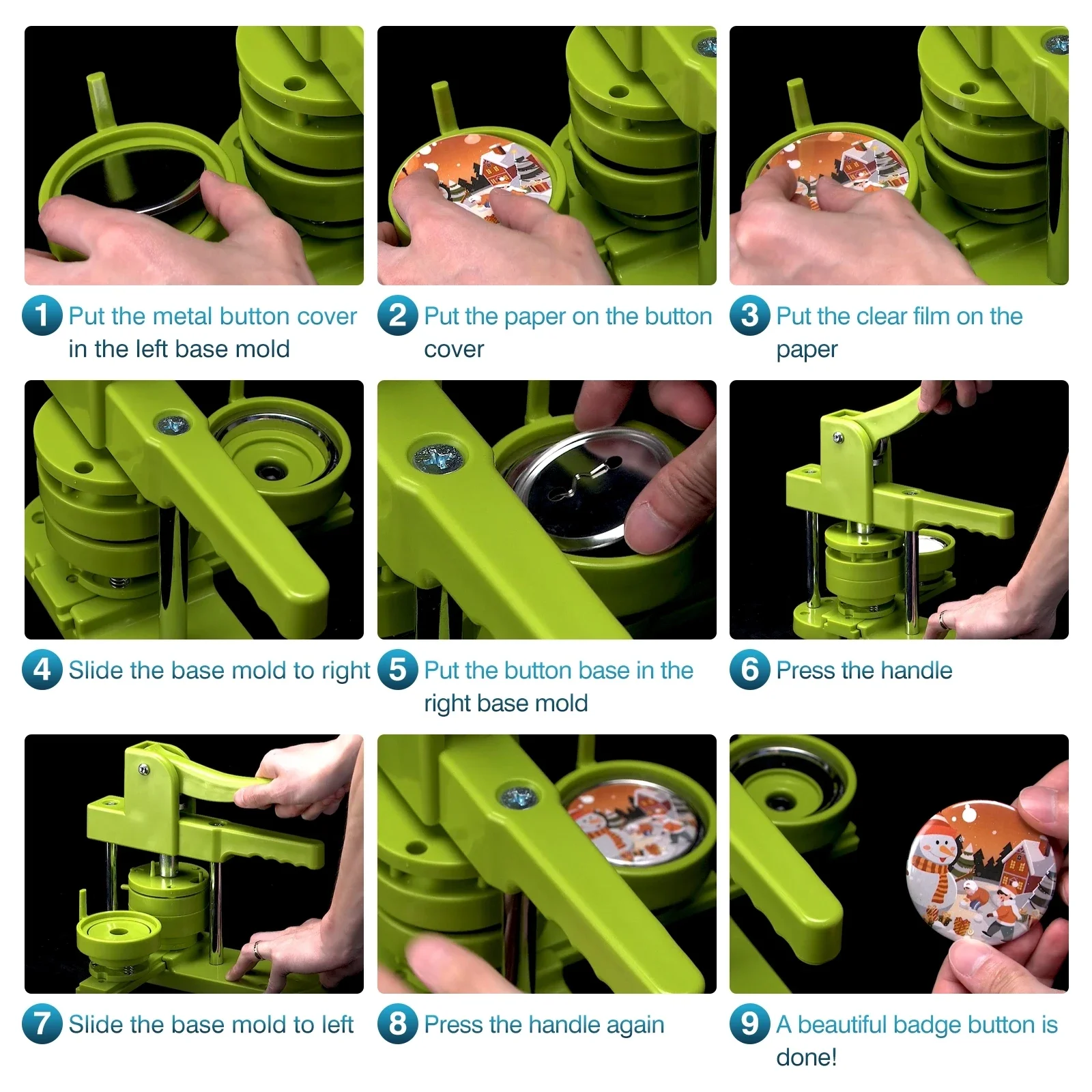 1 Put the metal button cover in the left base mold

2 Put the paper on the button cover

3 Put the clear film on the paper

4 Slide the base mold to right

5 Put the button base in the right base mold

6 Press the handle

7 Slide the base mold to left

8 Press the handle again

9 A beautiful badge button is done!